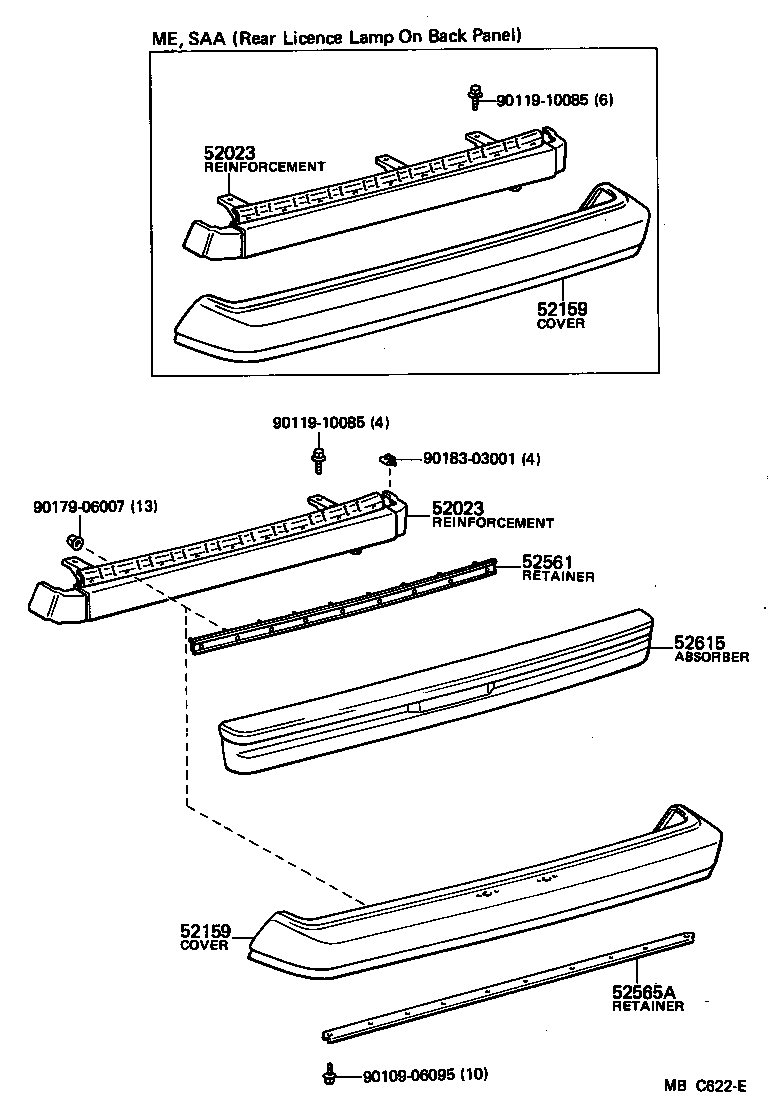 ME, SAA (Rear Licence Lamp On Back Panel)

90119-10085 (6)

52023
REINFORCEMENT

52159
COVER

90119-10085 (4)

90183-03001 (4)

90179-06007 (13)

52023
REINFORCEMENT

52561
RETAINER

52615
ABSORBER

52159
COVER

52565A
RETAINER

90109-06095 (10)

MB C622-E