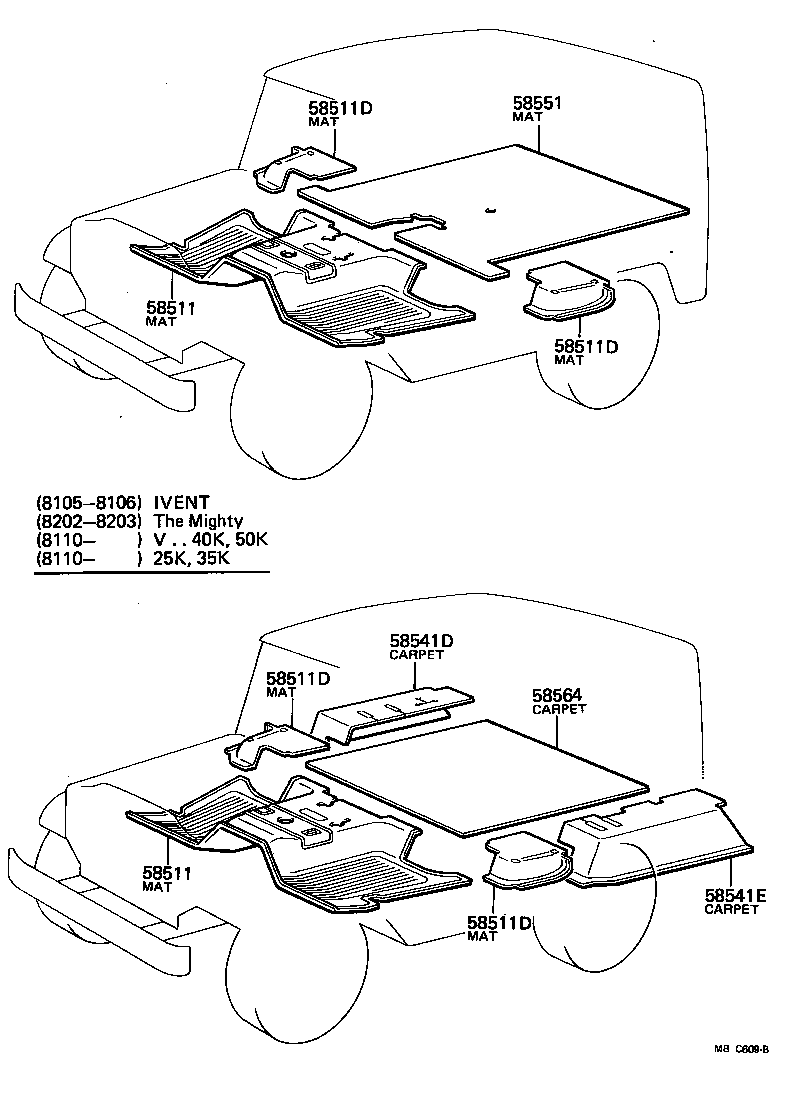 58511D
MAT

58551
MAT

58511
MAT

58511D
MAT

(8105–8106) IVENT
(8202–8203) The Mighty
(8110– ) V . . 40K, 50K
(8110– ) 25K, 35K

58541D
CARPET

58511D
MAT

58564
CARPET

58511
MAT

58511D
MAT

58541E
CARPET

M8 C609-B