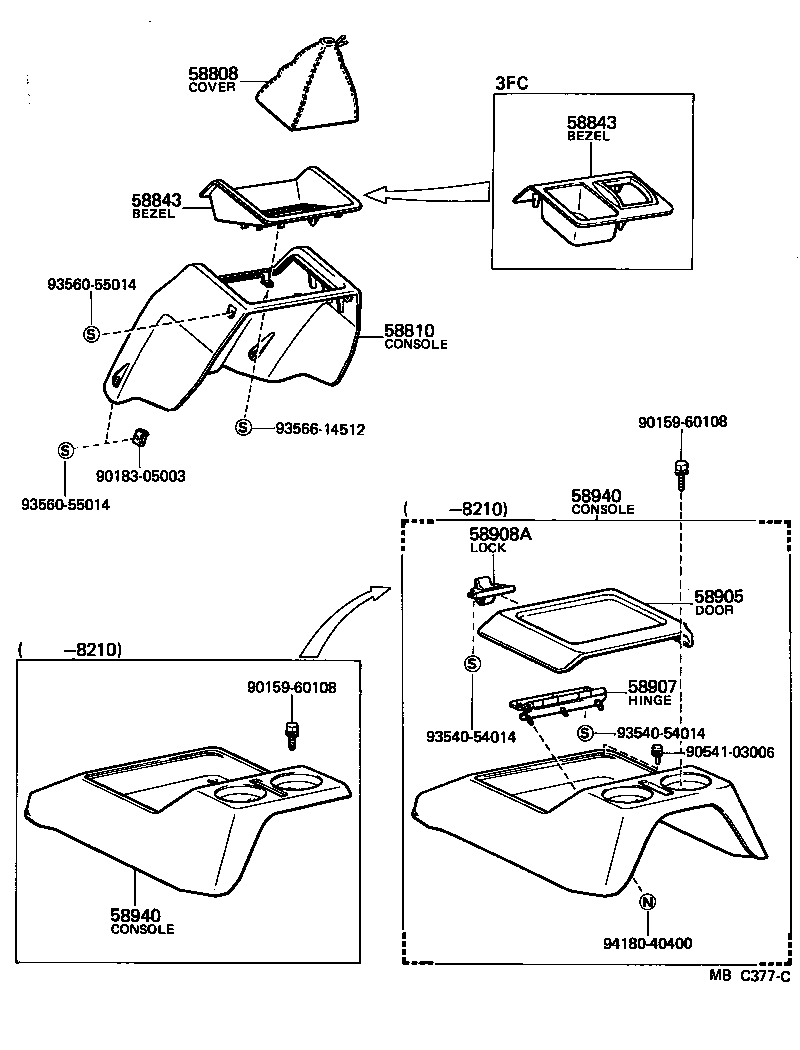 58808
COVER

3FC
58843
BEZEL

58843
BEZEL

93560-55014
Ⓢ

58810
CONSOLE

Ⓢ 93566-14512

Ⓢ
90183-05003
93560-55014

90159-60108

( –8210)
58940
CONSOLE

58908A
LOCK

58905
DOOR

Ⓢ

58907
HINGE

93540-54014
Ⓢ 93540-54014
90541-03006

Ⓝ
94180-40400

( –8210)
90159-60108

58940
CONSOLE

MB C377-C