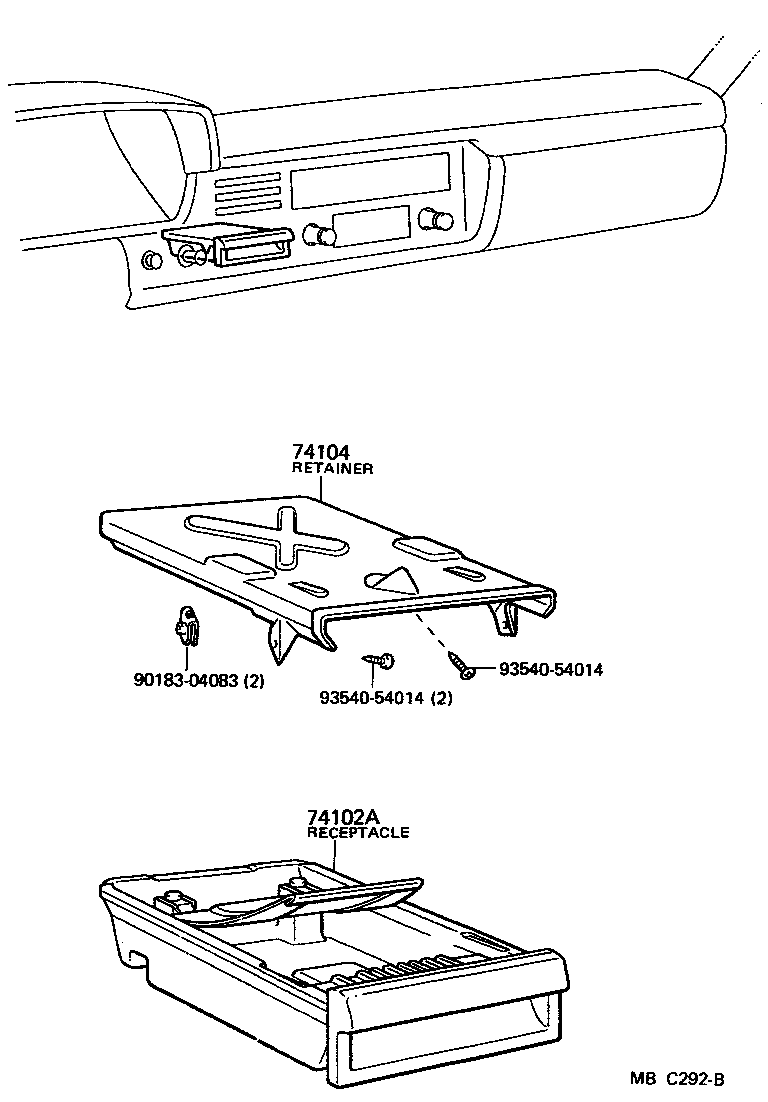 74104
RETAINER

90183-04083 (2)

93540-54014 (2)

93540-54014

74102A
RECEPTACLE

MB C292-B