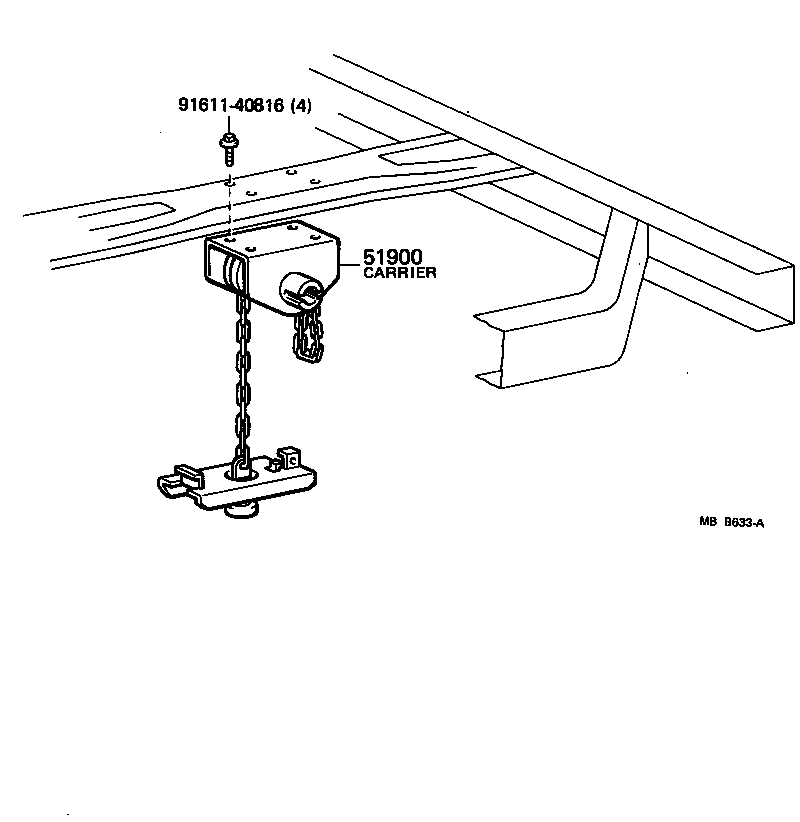 91611-40816 (4)

51900
CARRIER

MB B633-A