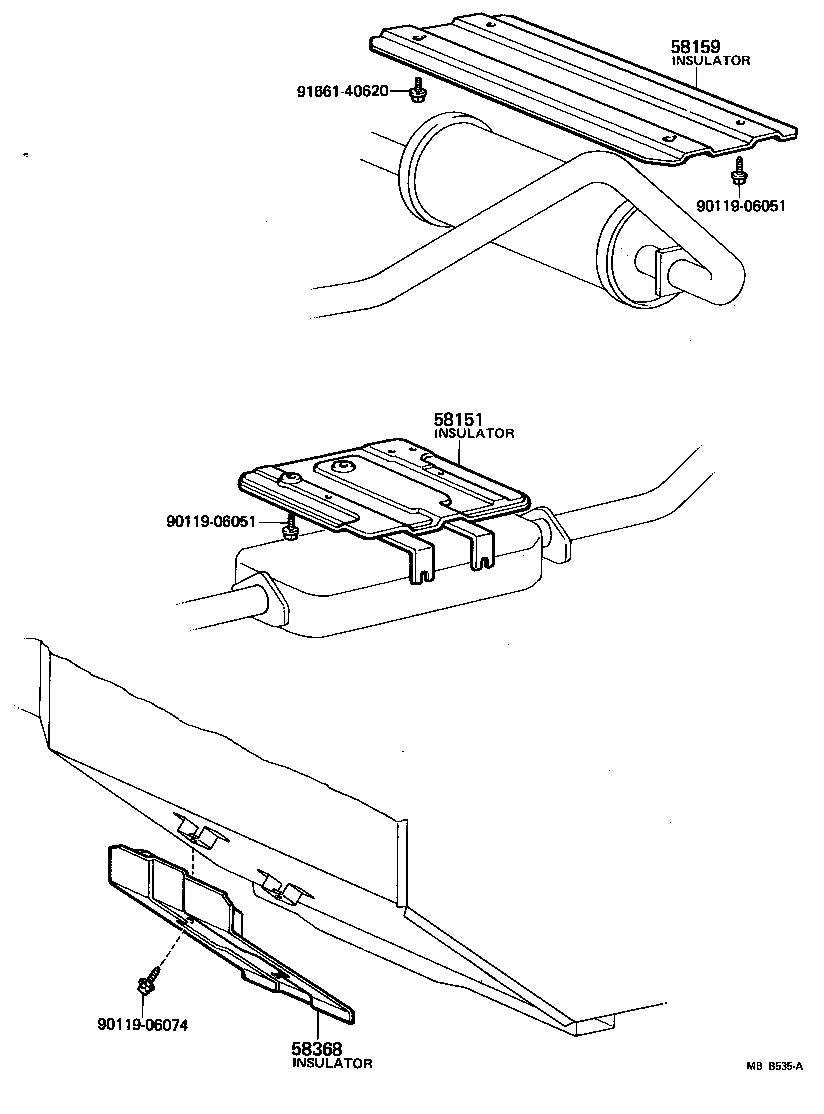 58159
INSULATOR

91661-40620

90119-06051

58151
INSULATOR

90119-06051

90119-06074

58368
INSULATOR

MB B535-A