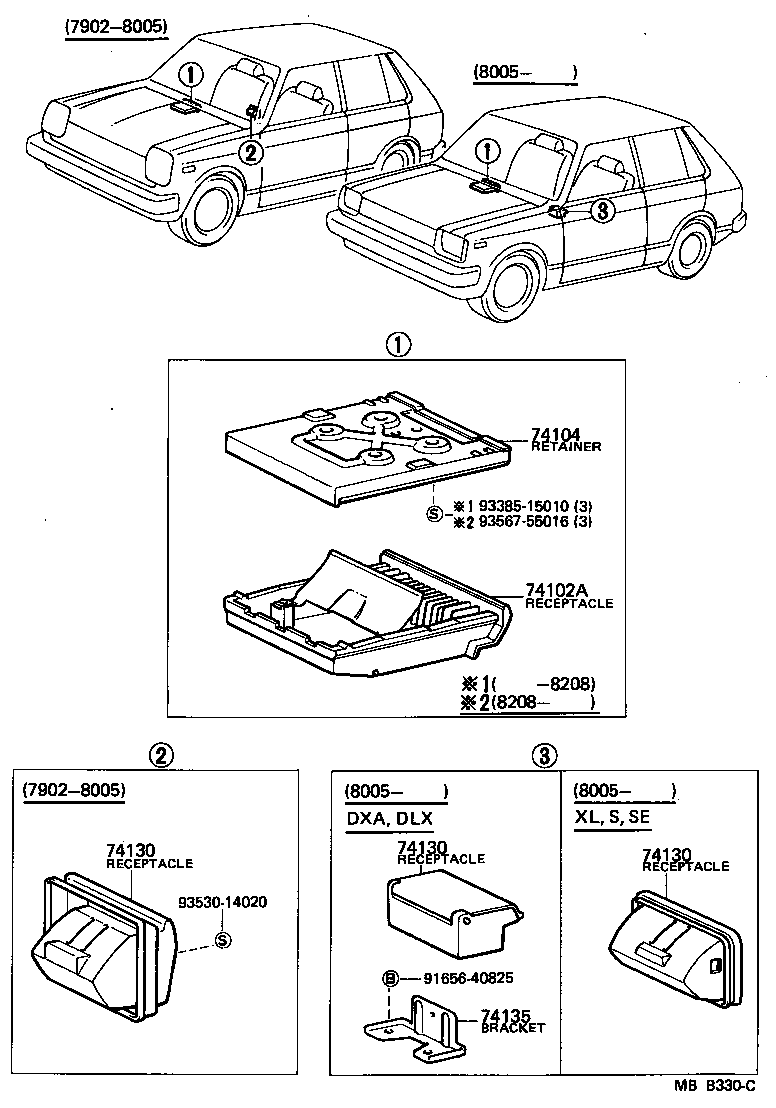 (7902–8005)

①

②

(8005–　)

①

③

①

74104
RETAINER

Ⓢ ※1 93385-15010 (3)
※2 93567-55016 (3)

74102A
RECEPTACLE

※1(　–8208)
※2(8208–　)

②

(7902–8005)

74130
RECEPTACLE

93530-14020
Ⓢ

③

(8005–　)
DXA, DLX

74130
RECEPTACLE

Ⓑ 91656-40825

74135
BRACKET

(8005–　)
XL, S, SE

74130
RECEPTACLE

MB B330-C