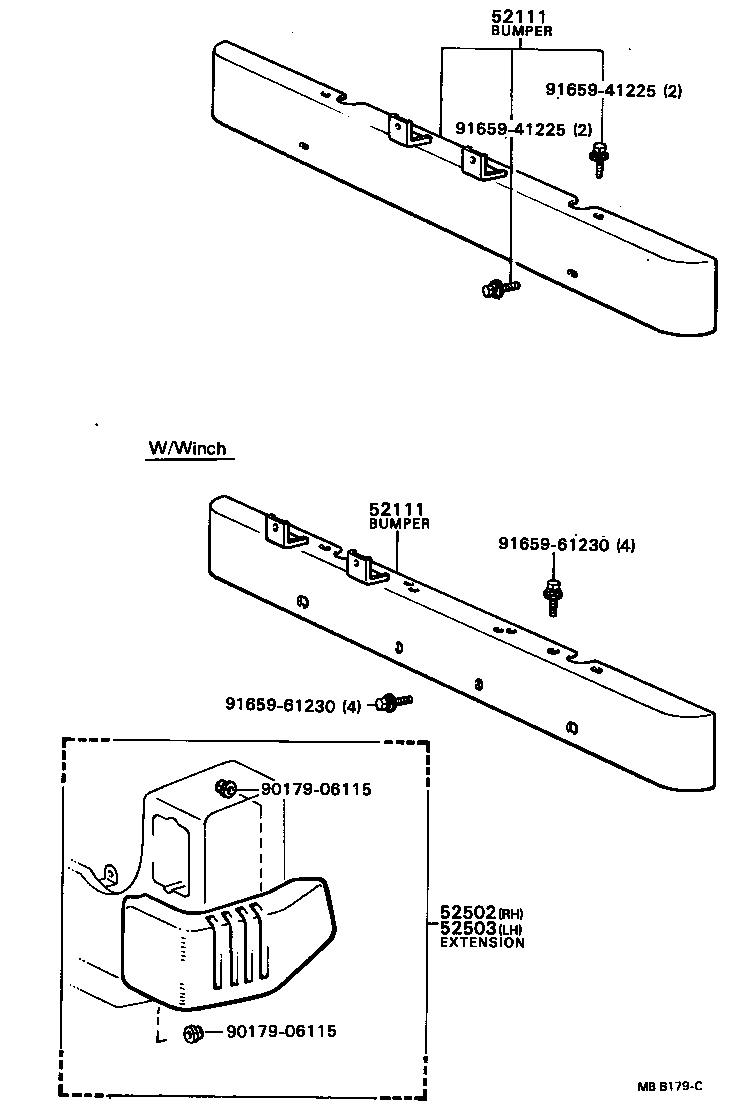 52111
BUMPER

91659-41225 (2)

91659-41225 (2)

W/Winch

52111
BUMPER

91659-61230 (4)

91659-61230 (4)

90179-06115

52502(RH)
52503(LH)
EXTENSION

90179-06115

MB B179-C