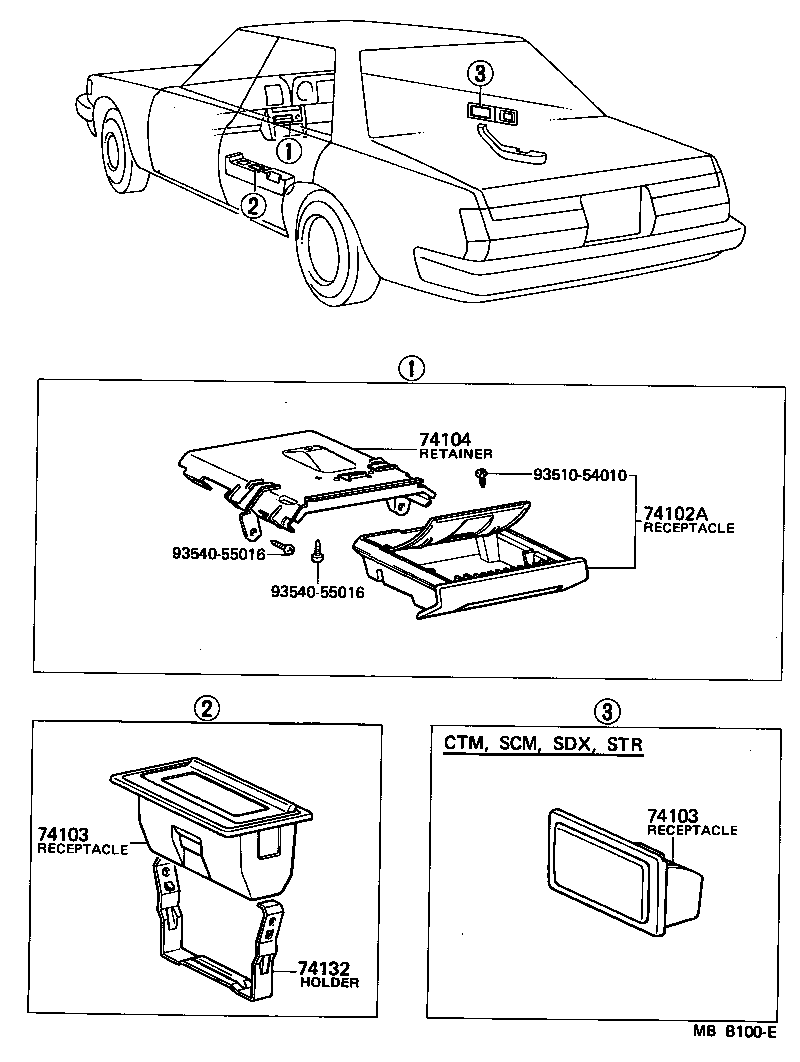 ③
①
②

①
74104
RETAINER
93510-54010
74102A
RECEPTACLE
93540-55016
93540-55016

②
74103
RECEPTACLE
74132
HOLDER

③
CTM, SCM, SDX, STR
74103
RECEPTACLE

MB B100-E