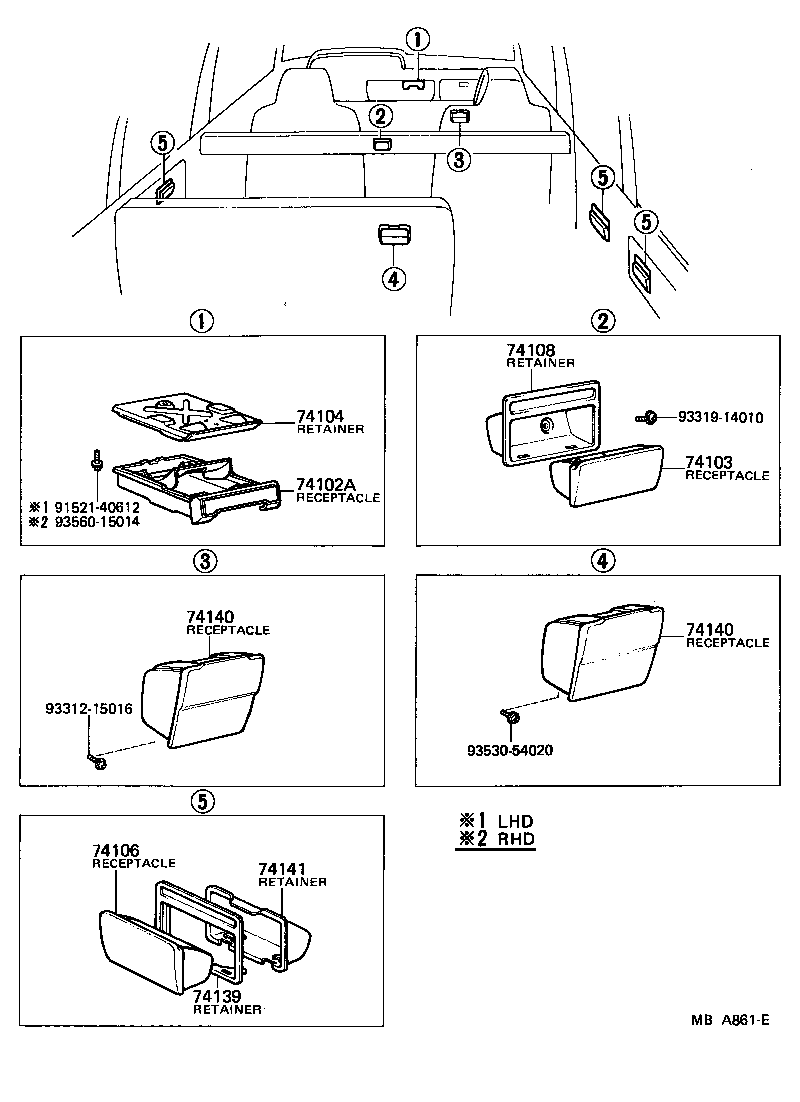 ①
②
③
⑤
⑤
⑤
④

①
74104
RETAINER
74102A
RECEPTACLE
※1 91521-40612
※2 93560-15014

②
74108
RETAINER
93319-14010
74103
RECEPTACLE

③
74140
RECEPTACLE
93312-15016

④
74140
RECEPTACLE
93530-54020

⑤
74106
RECEPTACLE
74141
RETAINER
74139
RETAINER

※1 LHD
※2 RHD

MB A861-E