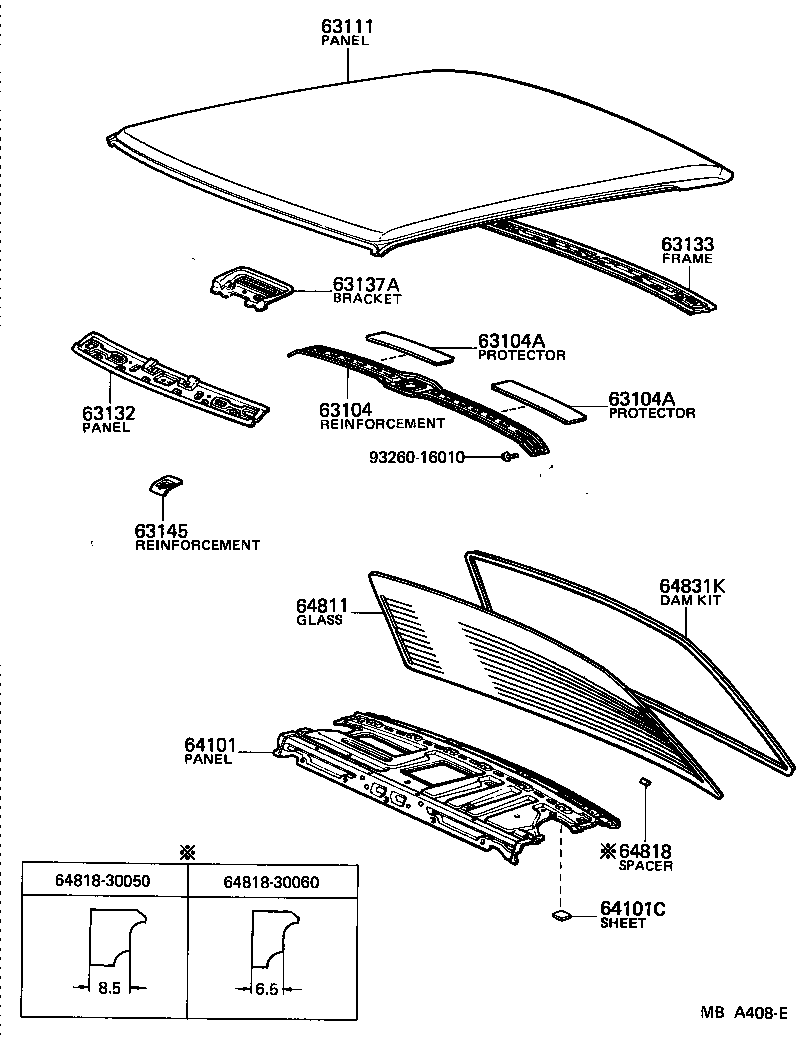 63111
PANEL

63133
FRAME

63137A
BRACKET

63104A
PROTECTOR

63104A
PROTECTOR

63132
PANEL

63104
REINFORCEMENT

93260-16010

63145
REINFORCEMENT

64811
GLASS

64831K
DAM KIT

64101
PANEL

※64818
SPACER

64101C
SHEET

※

| 64818-30050 | 64818-30060 |
|---|---|
| 8.5 | 6.5 |

MB A408-E