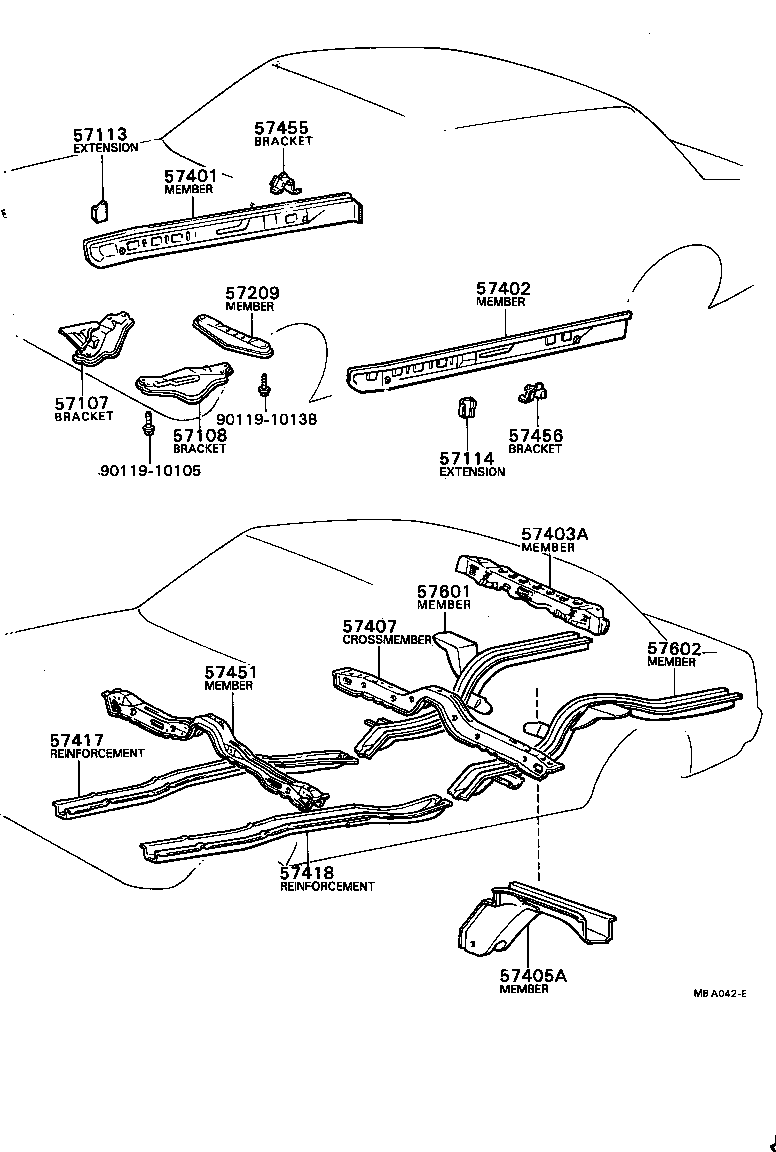 57113
EXTENSION

57455
BRACKET

57401
MEMBER

57209
MEMBER

57402
MEMBER

57107
BRACKET

57108
BRACKET

90119-10138

90119-10105

57114
EXTENSION

57456
BRACKET

57403A
MEMBER

57601
MEMBER

57407
CROSSMEMBER

57602
MEMBER

57451
MEMBER

57417
REINFORCEMENT

57418
REINFORCEMENT

57405A
MEMBER

MB A042-E