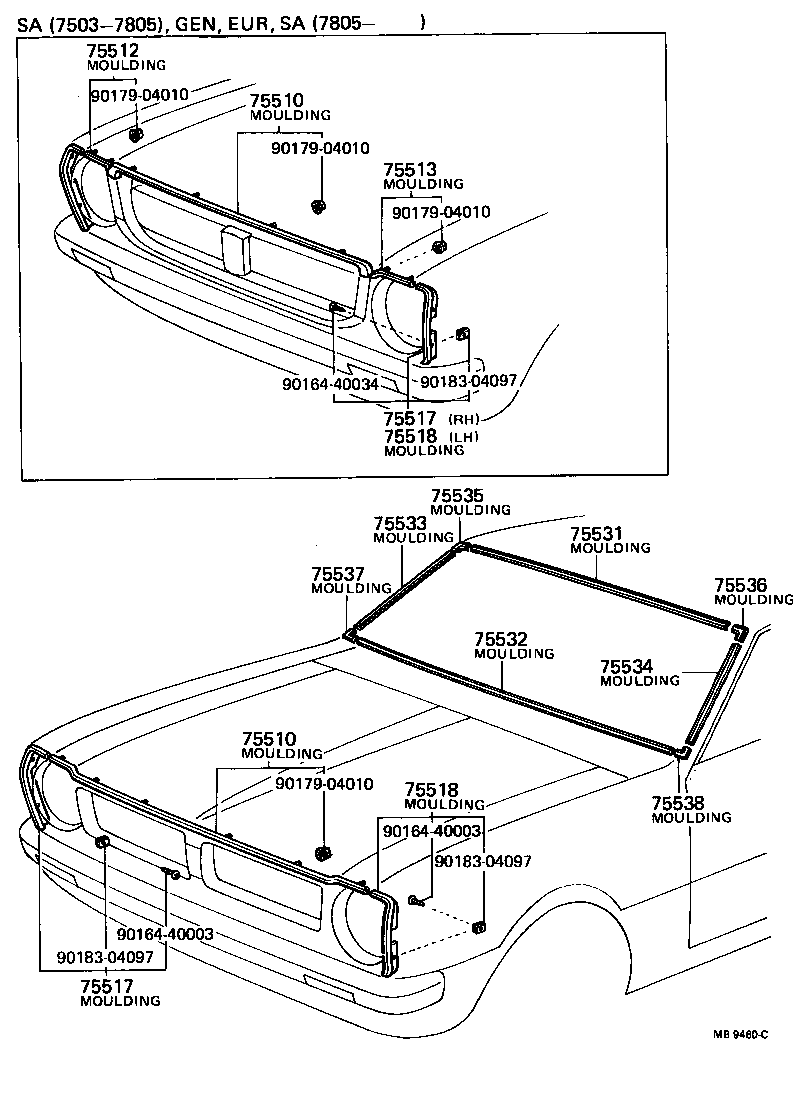 SA (7503–7805), GEN, EUR, SA (7805–        )

75512
MOULDING
90179-04010

75510
MOULDING
90179-04010

75513
MOULDING
90179-04010

90164-40034
90183-04097
75517 (RH)
75518 (LH)
MOULDING

75535
MOULDING
75533
MOULDING
75531
MOULDING
75537
MOULDING
75536
MOULDING
75532
MOULDING
75534
MOULDING

75510
MOULDING
90179-04010
75518
MOULDING
90164-40003
90183-04097
75538
MOULDING
90164-40003
90183-04097
75517
MOULDING

MB 9460-C