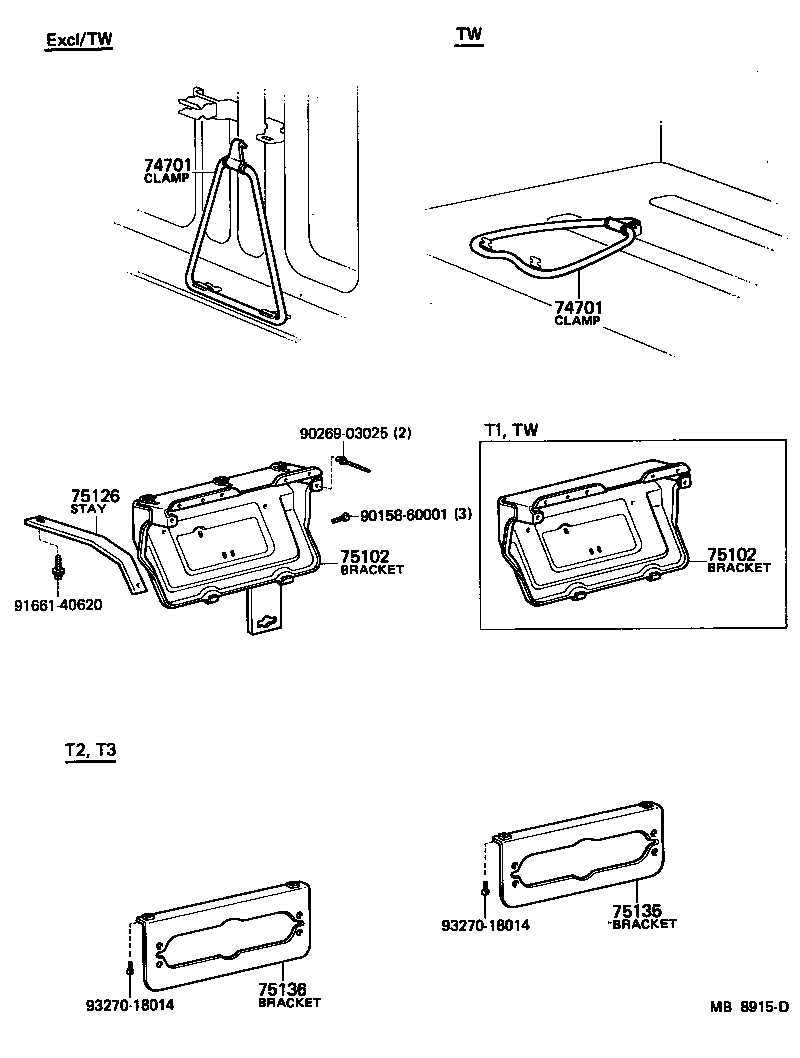 Excl/TW

TW

74701
CLAMP

74701
CLAMP

90269-03025 (2)

T1, TW

75126
STAY

90158-60001 (3)

75102
BRACKET

75102
BRACKET

91661-40620

T2, T3

93270-18014

75135
BRACKET

93270-18014

75136
BRACKET

MB 8915-D