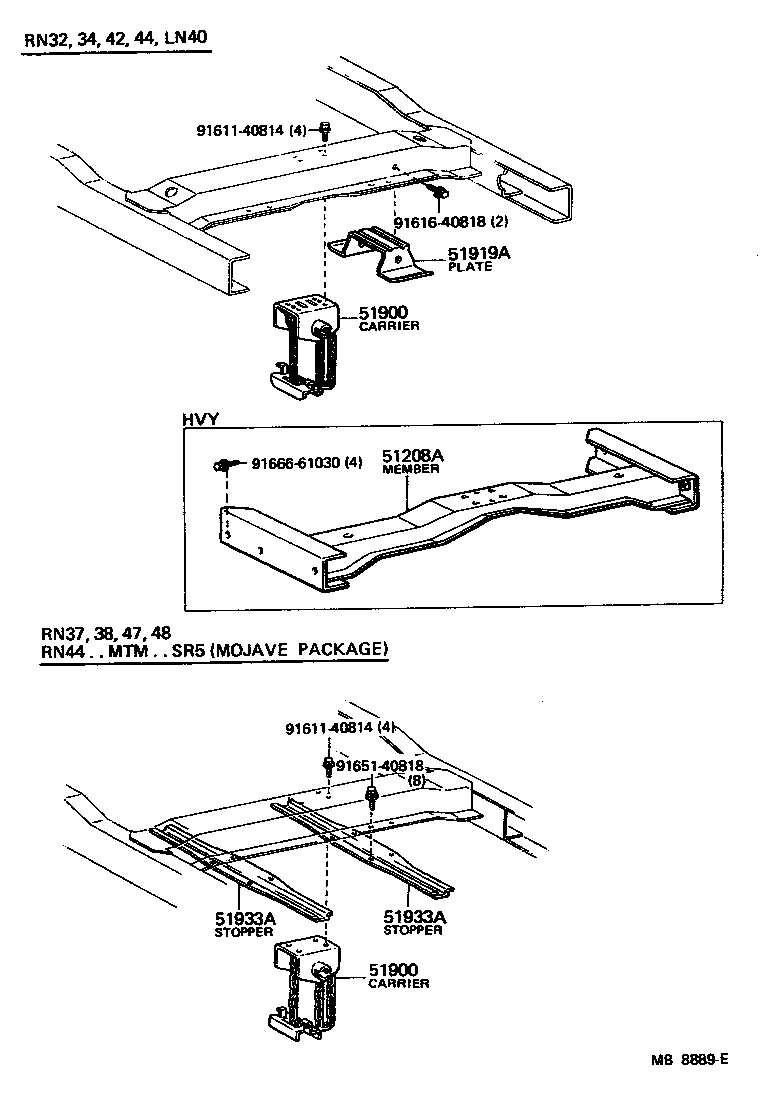 RN32, 34, 42, 44, LN40

91611-40814 (4)

91616-40818 (2)

51919A
PLATE

51900
CARRIER

HVY

91666-61030 (4)

51208A
MEMBER

RN37, 38, 47, 48
RN44 . . MTM . . SR5 (MOJAVE PACKAGE)

91611-40814 (4)

91651-40818
(8)

51933A
STOPPER

51933A
STOPPER

51900
CARRIER

M8 8889-E