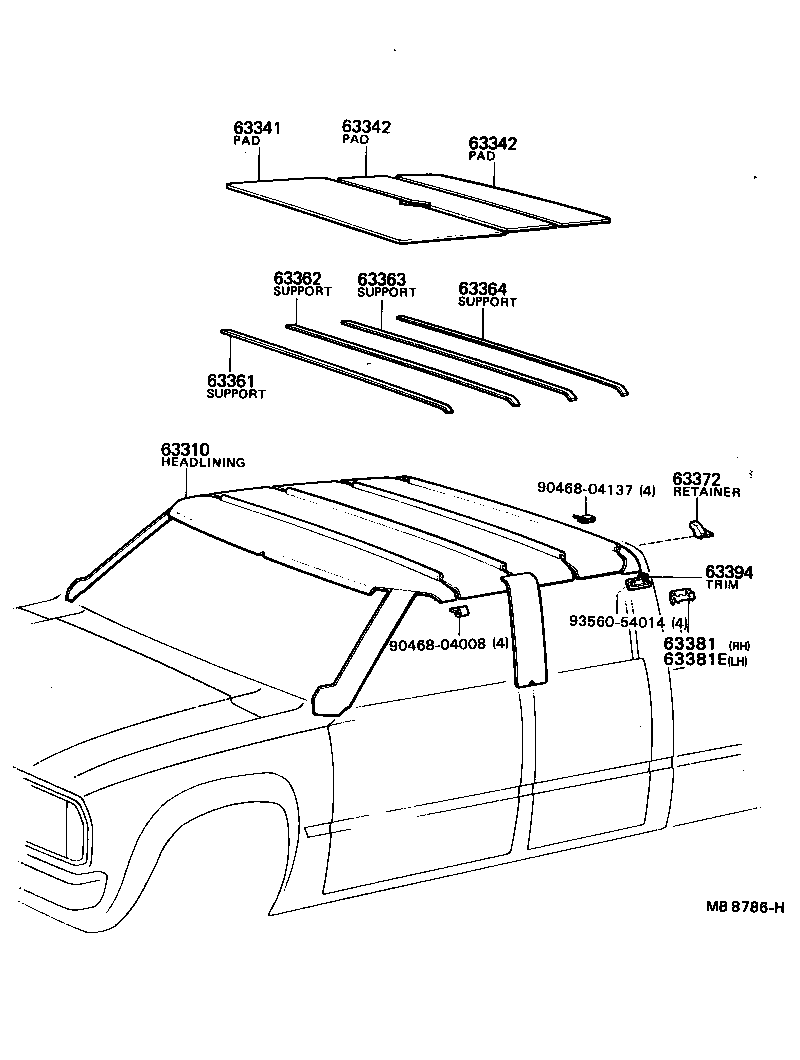 63341
PAD

63342
PAD

63342
PAD

63362
SUPPORT

63363
SUPPORT

63364
SUPPORT

63361
SUPPORT

63310
HEADLINING

90468-04137 (4)

63372
RETAINER

63394
TRIM

93560-54014 (4)

90468-04008 (4)

63381 (RH)
63381E (LH)

M8 8786-H