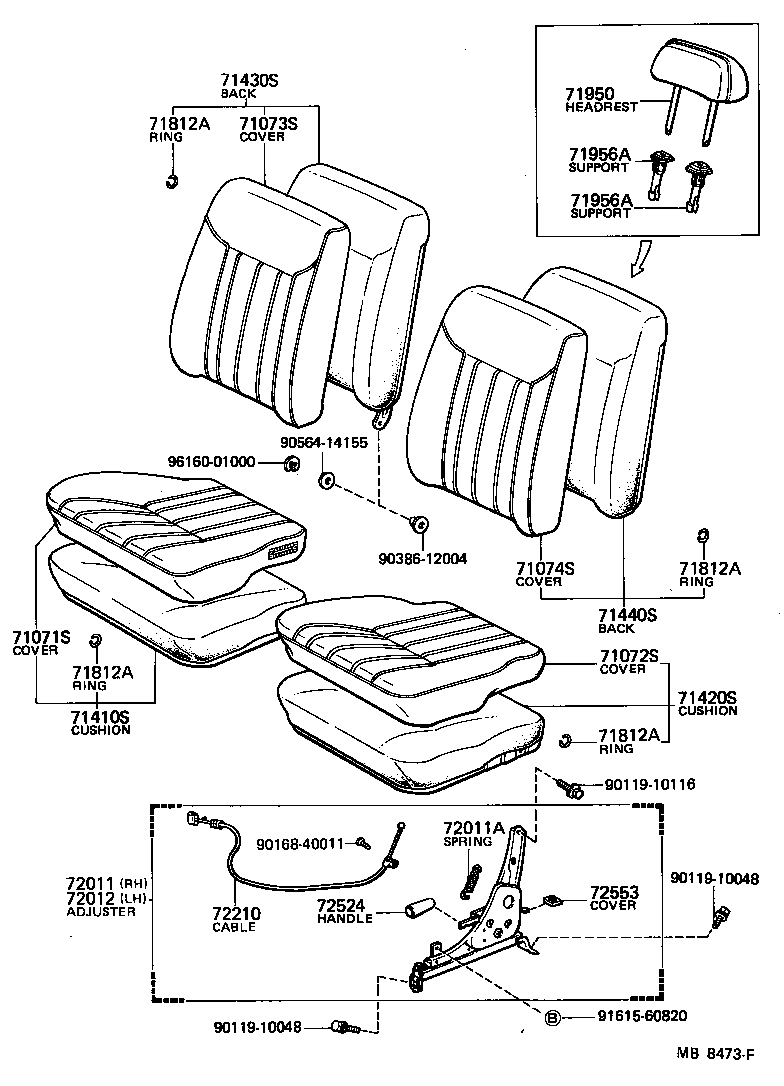 71430S
BACK
71812A
RING
71073S
COVER
71950
HEADREST
71956A
SUPPORT
71956A
SUPPORT
90564-14155
96160-01000
90386-12004
71074S
COVER
71812A
RING
71440S
BACK
71071S
COVER
71812A
RING
71410S
CUSHION
71072S
COVER
71420S
CUSHION
71812A
RING
90119-10116
90168-40011
72011A
SPRING
72011 (RH)
72012 (LH)
ADJUSTER
72210
CABLE
72524
HANDLE
72553
COVER
90119-10048
90119-10048
B
91615-60820
MB 8473-F