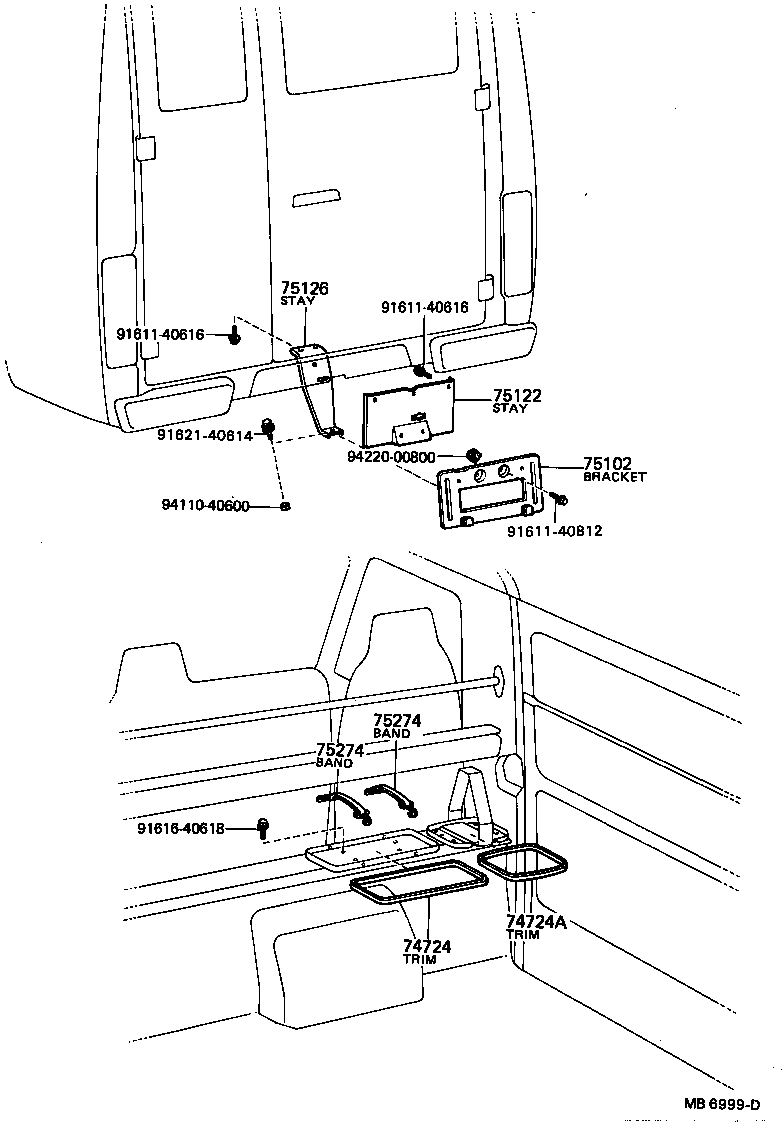 75126
STAY

91611-40616

91611-40616

75122
STAY

91621-40614

94220-00800

75102
BRACKET

94110-40600

91611-40812

75274
BAND

75274
BAND

91616-40618

74724A
TRIM

74724
TRIM

MB 6999-D