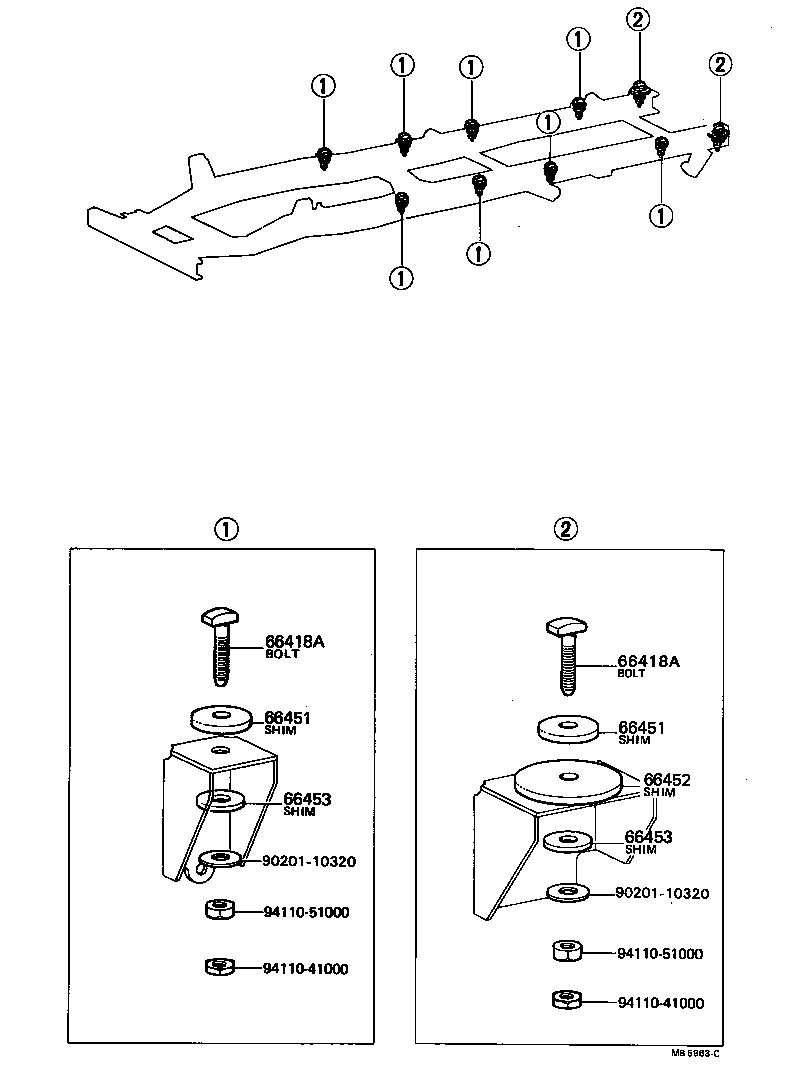 ①
①
①
①
②
②
①
①
①
①
①

①

66418A
BOLT

66451
SHIM

66453
SHIM

90201-10320

94110-51000

94110-41000

②

66418A
BOLT

66451
SHIM

66452
SHIM

66453
SHIM

90201-10320

94110-51000

94110-41000

MB 5963-C