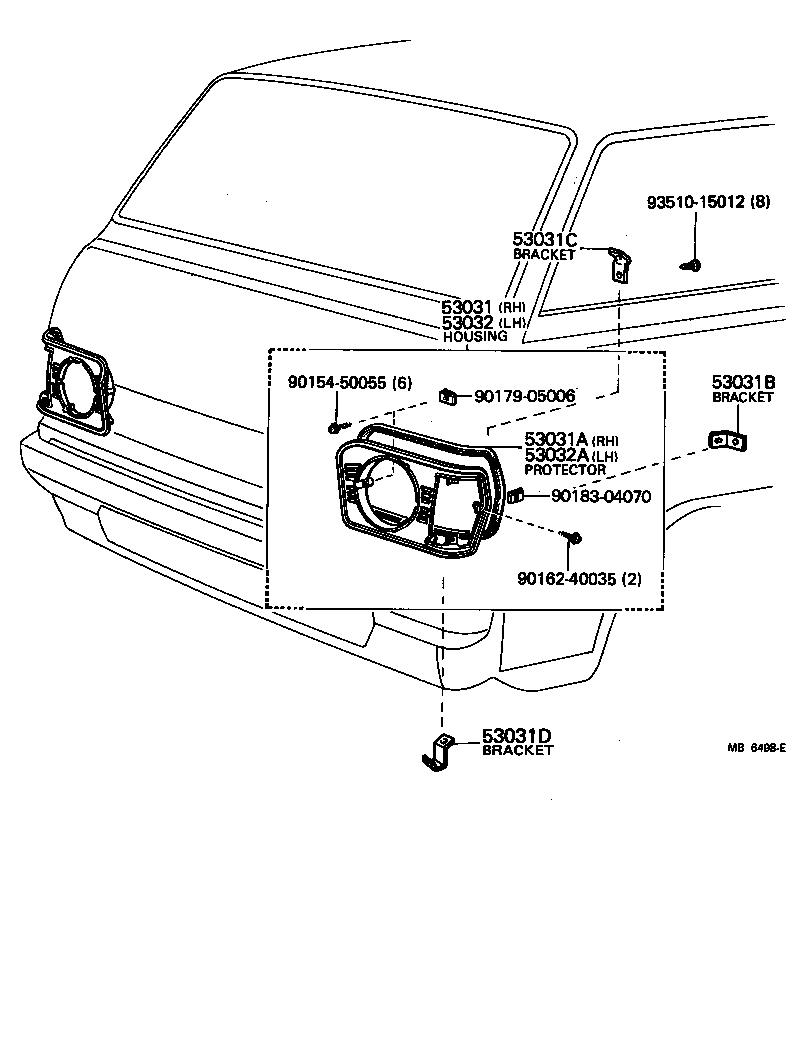 93510-15012 (8)

53031C
BRACKET

53031 (RH)
53032 (LH)
HOUSING

90154-50055 (6)

90179-05006

53031B
BRACKET

53031A (RH)
53032A (LH)
PROTECTOR

90183-04070

90162-40035 (2)

53031D
BRACKET

MB 6498-E