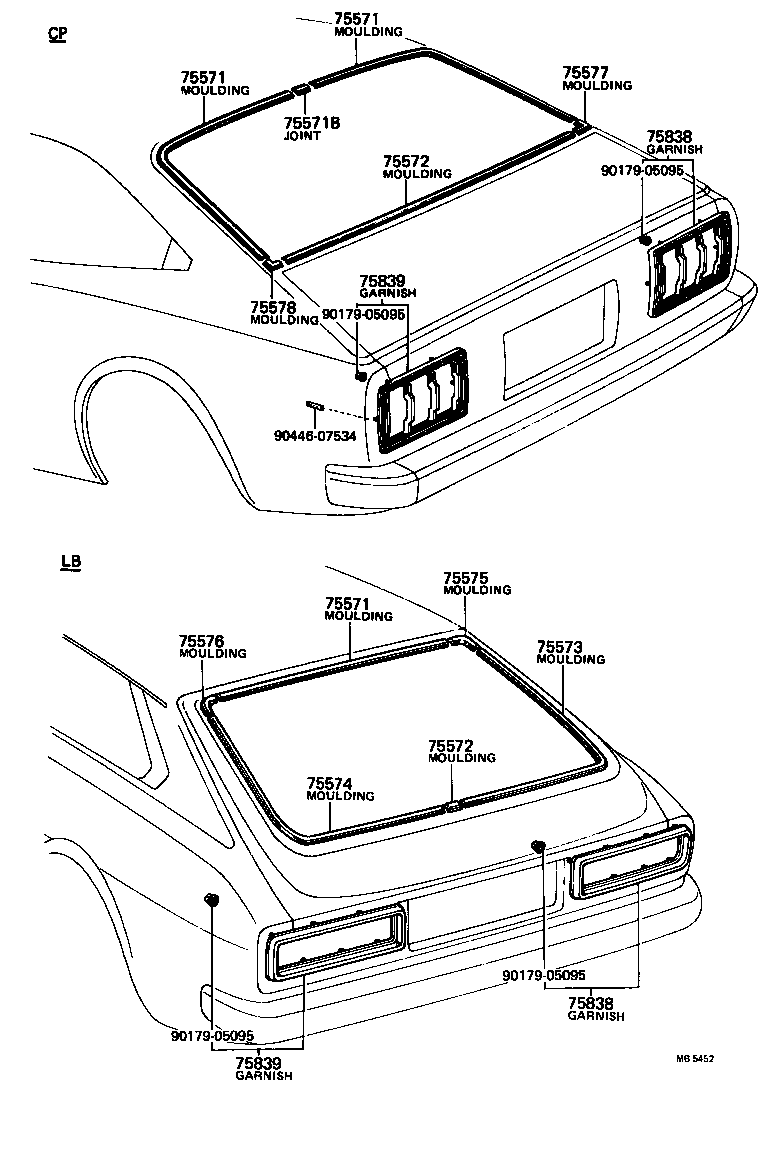 CP

75571
MOULDING

75571
MOULDING

75571B
JOINT

75577
MOULDING

75838
GARNISH

90179-05095

75572
MOULDING

75839
GARNISH

75578
MOULDING

90179-05095

90446-07534

LB

75575
MOULDING

75571
MOULDING

75576
MOULDING

75573
MOULDING

75572
MOULDING

75574
MOULDING

90179-05095

75838
GARNISH

90179-05095

75839
GARNISH

MB 5452