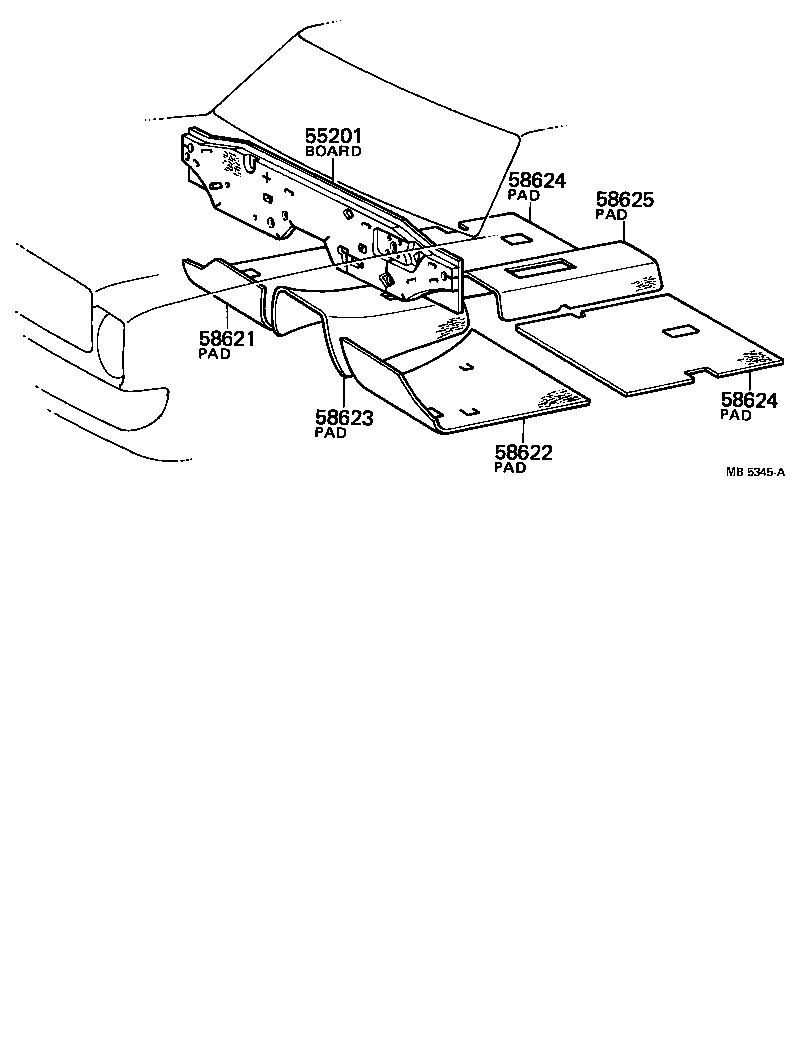 55201
BOARD

58624
PAD

58625
PAD

58621
PAD

58623
PAD

58622
PAD

58624
PAD

MB 5345-A