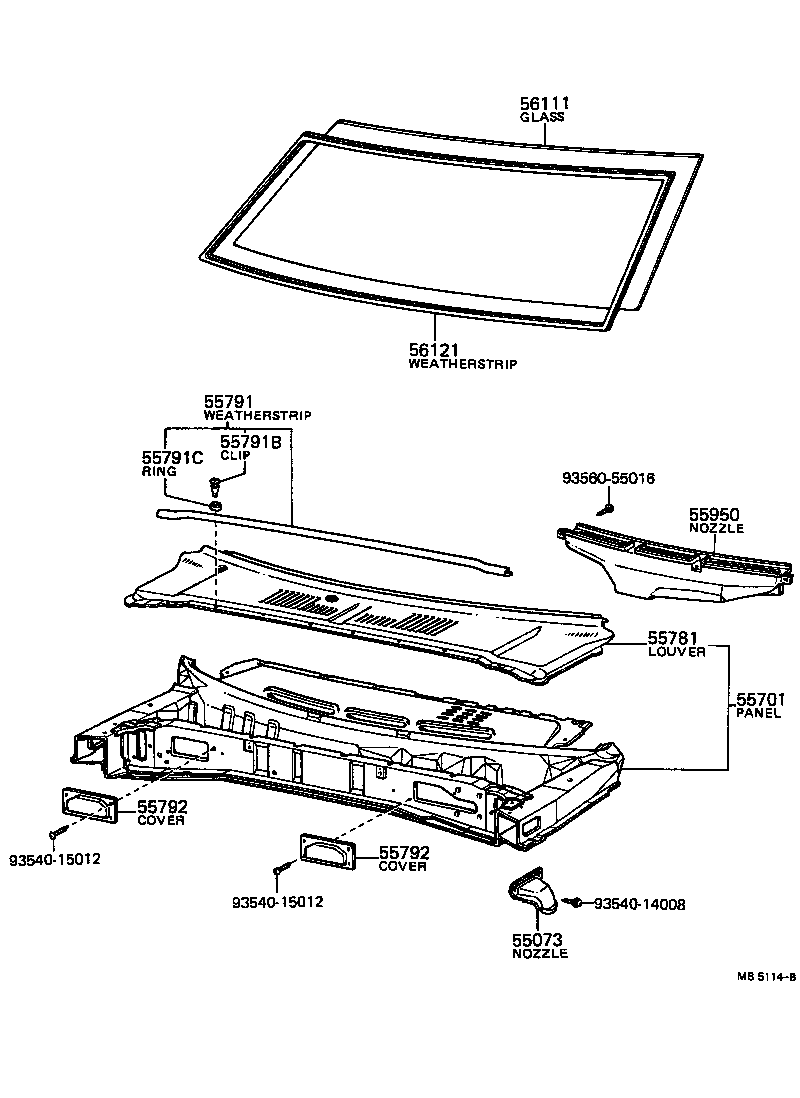 56111
GLASS

56121
WEATHERSTRIP

55791
WEATHERSTRIP

55791B
CLIP

55791C
RING

93560-55016

55950
NOZZLE

55781
LOUVER

55701
PANEL

55792
COVER

93540-15012

55792
COVER

93540-15012

93540-14008

55073
NOZZLE

MS 5114-B