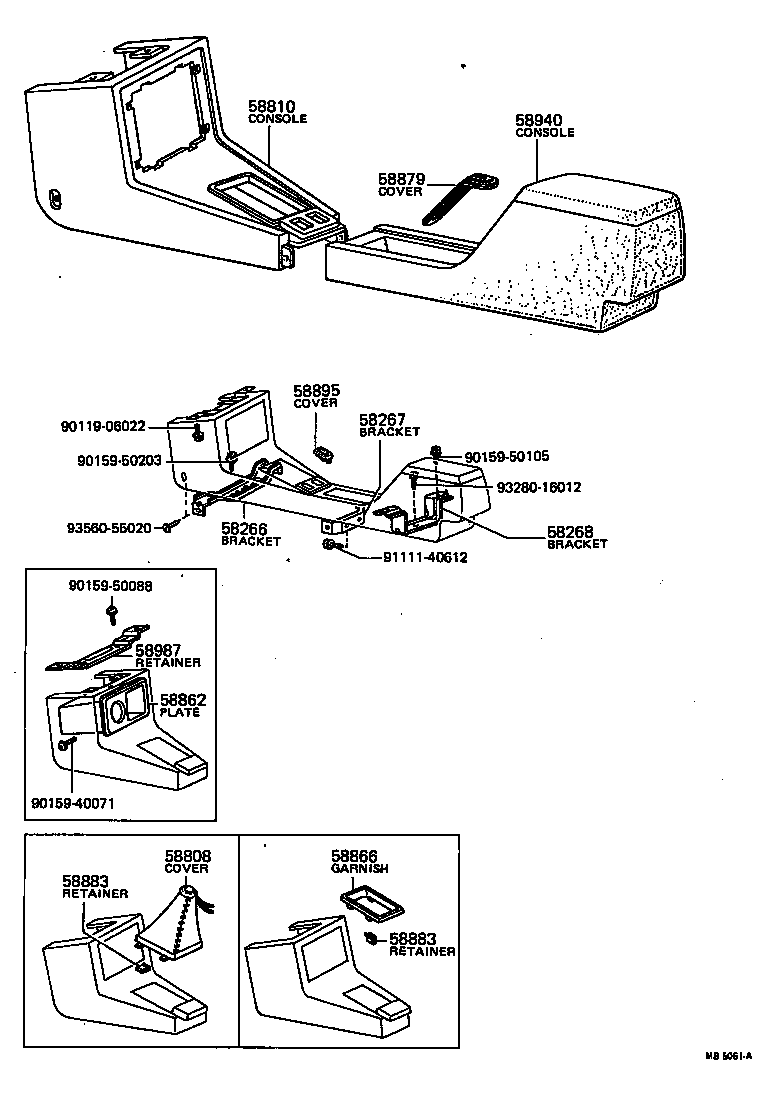 58810
CONSOLE

58940
CONSOLE

58879
COVER

58895
COVER

58267
BRACKET

90119-06022

90159-50203

90159-50105

93280-16012

93560-55020

58266
BRACKET

58268
BRACKET

91111-40612

90159-50088

58987
RETAINER

58862
PLATE

90159-40071

58883
RETAINER

58808
COVER

58866
GARNISH

58883
RETAINER

MB 5061-A