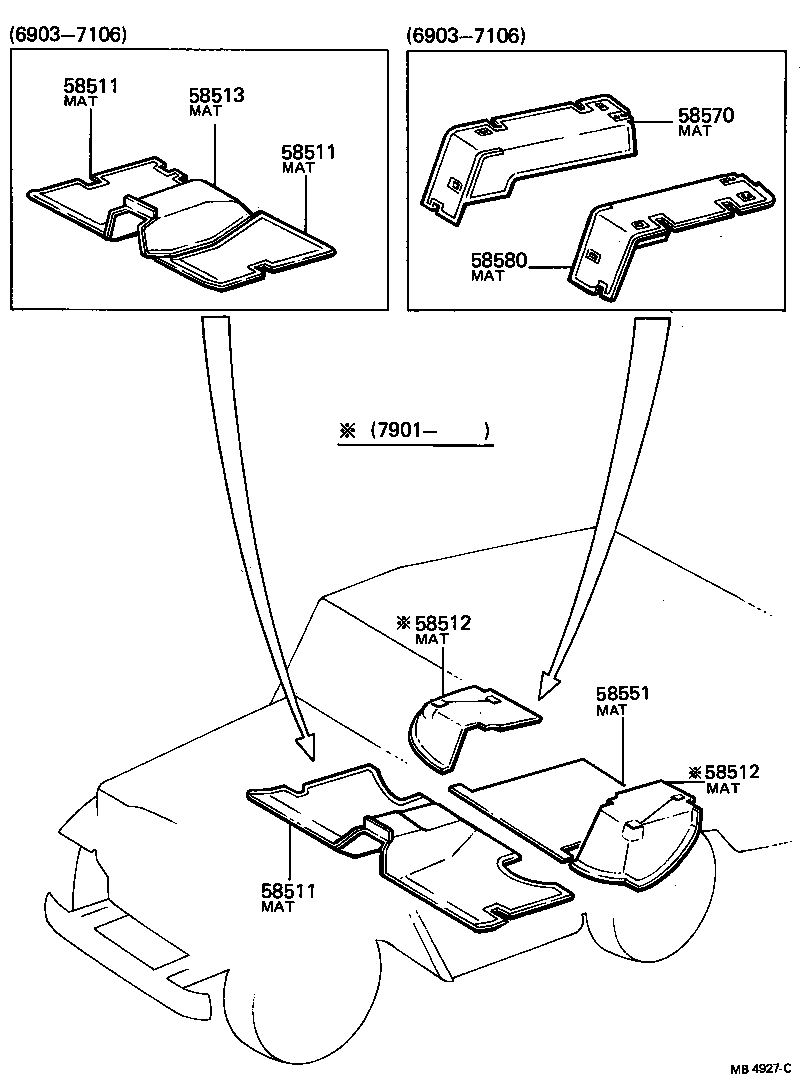 (6903–7106)

58511
MAT

58513
MAT

58511
MAT

(6903–7106)

58570
MAT

58580
MAT

※ (7901– )

※58512
MAT

58551
MAT

※58512
MAT

58511
MAT

MB 4927-C