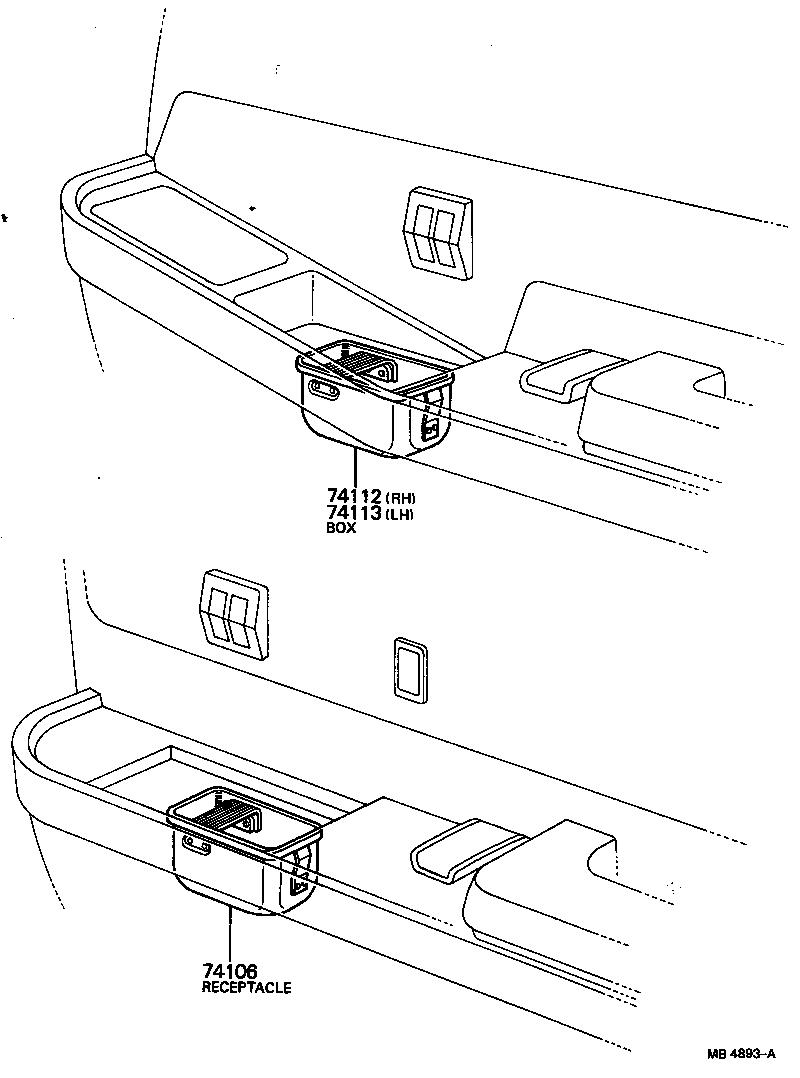 74112 (RH)
74113 (LH)
BOX

74106
RECEPTACLE

MB 4893-A