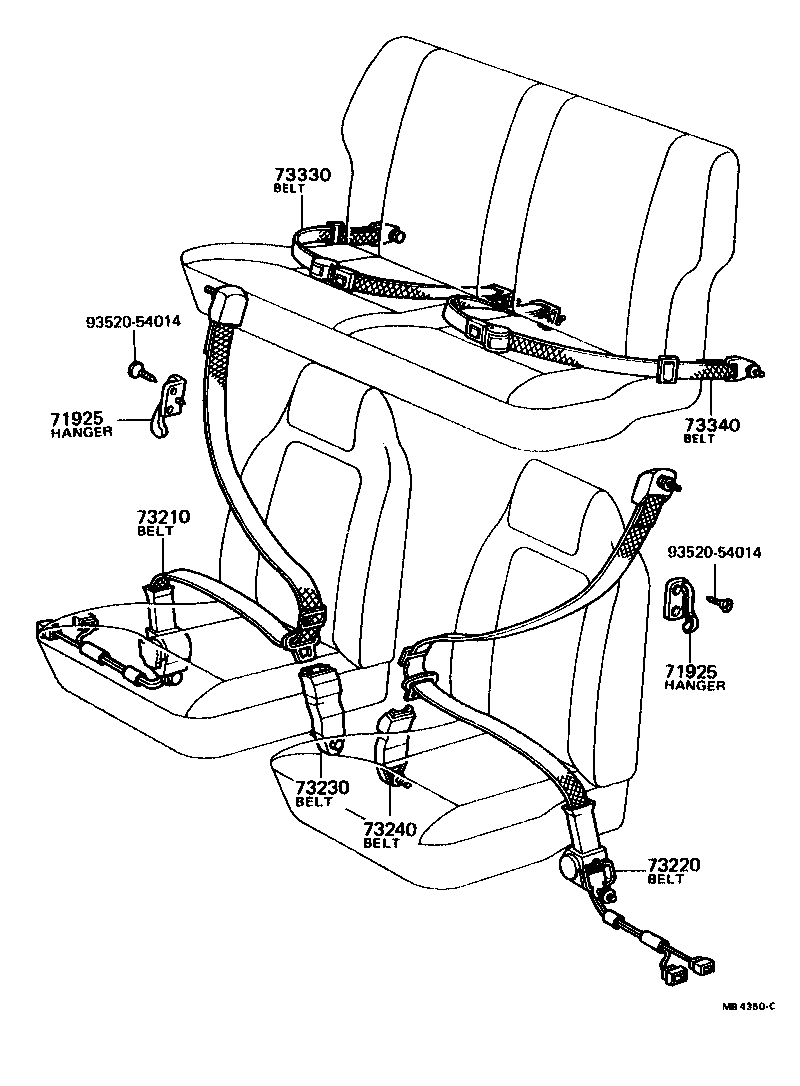 73330
BELT

93520-54014

71925
HANGER

73340
BELT

73210
BELT

93520-54014

71925
HANGER

73230
BELT

73240
BELT

73220
BELT

MB 4350-C