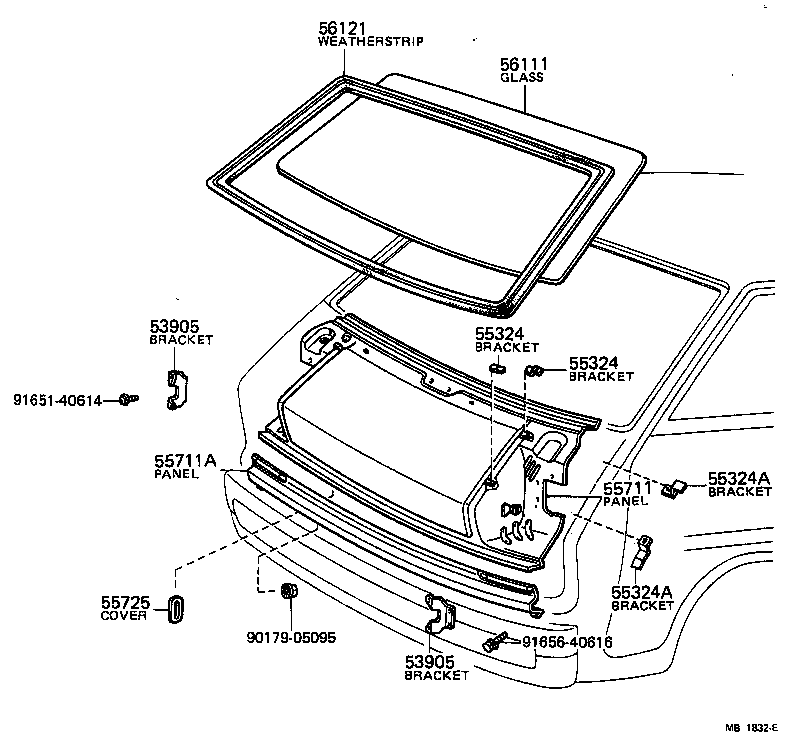 56121
WEATHERSTRIP

56111
GLASS

53905
BRACKET

91651-40614

55324
BRACKET

55324
BRACKET

55711A
PANEL

55711
PANEL

55324A
BRACKET

55324A
BRACKET

55725
COVER

90179-05095

53905
BRACKET

91656-40616

MB 1832-E