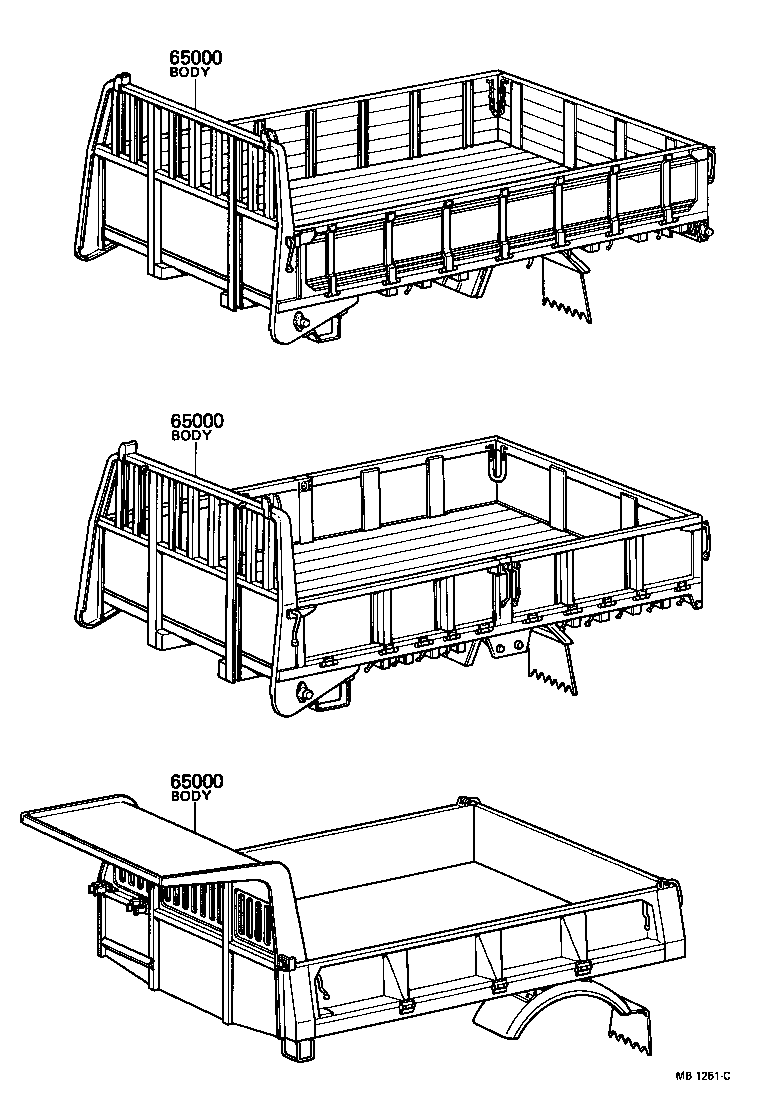 65000
BODY

65000
BODY

65000
BODY

MB 1261-C