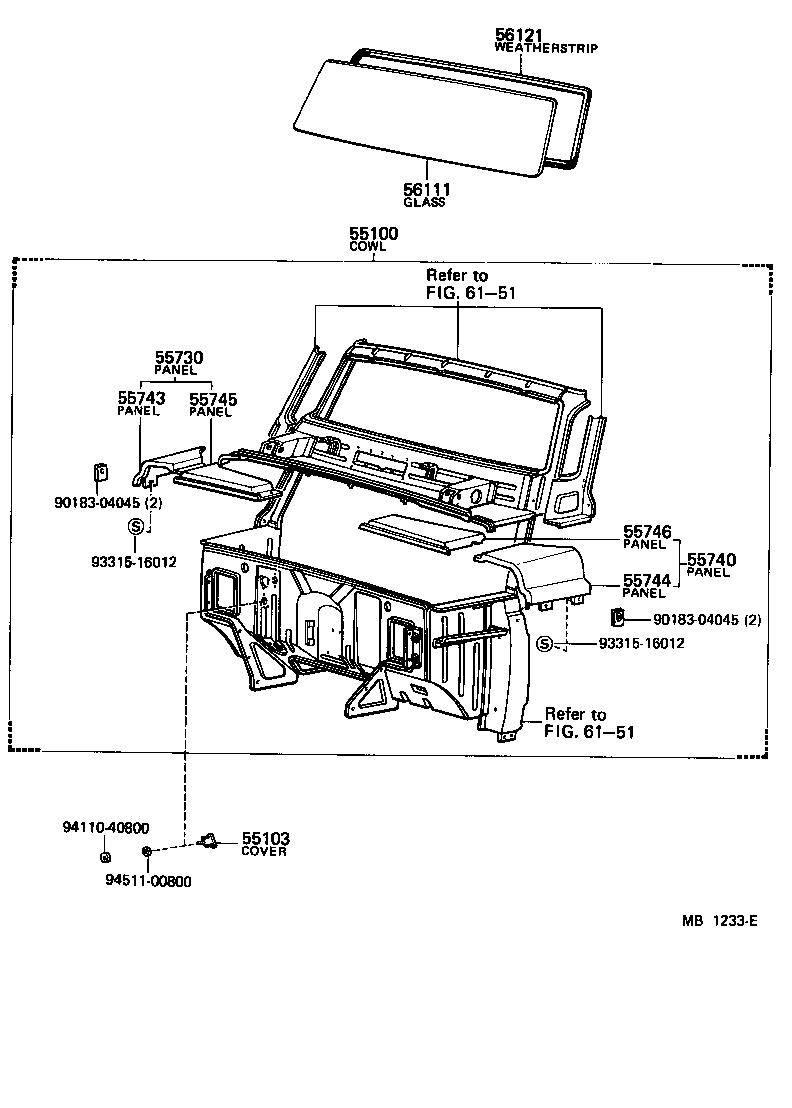 56121
WEATHERSTRIP

56111
GLASS

55100
COWL

Refer to
FIG. 61–51

55730
PANEL

55743
PANEL

55745
PANEL

90183-04045 (2)

S

93315-16012

55746
PANEL

55740
PANEL

55744
PANEL

90183-04045 (2)

S

93315-16012

Refer to
FIG. 61–51

94110-40800

55103
COVER

94511-00800

MB 1233-E