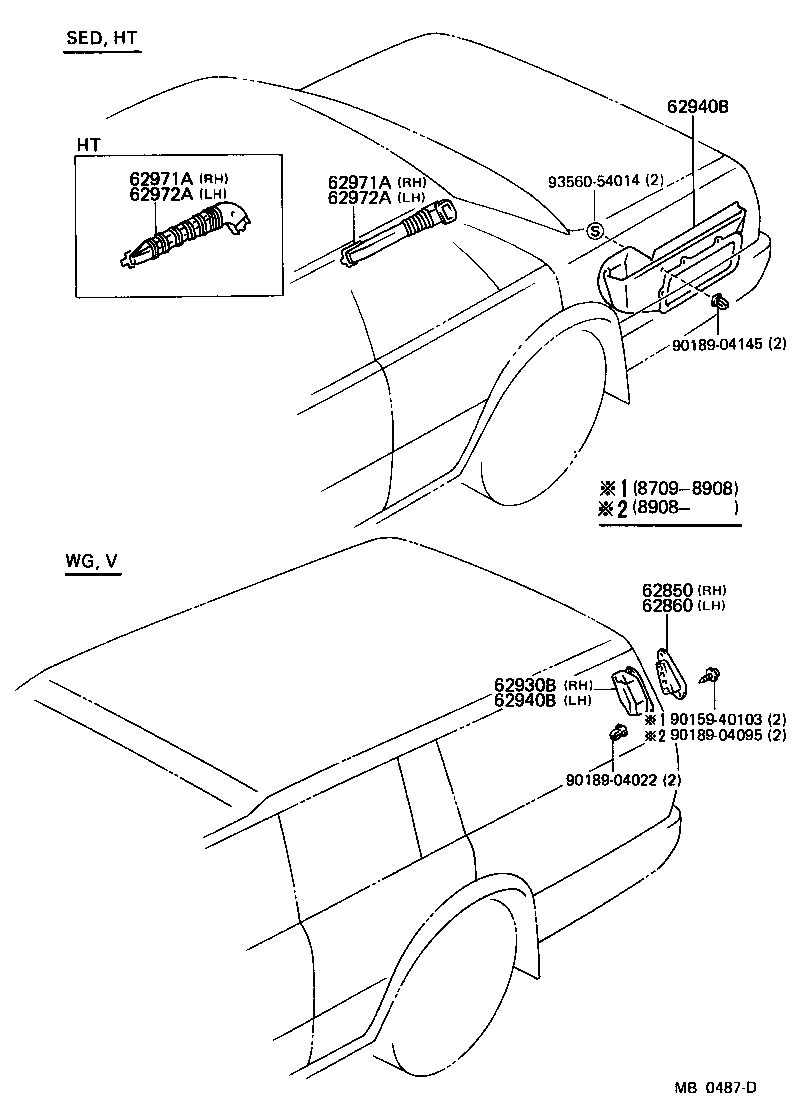 SED, HT

HT
62971A (RH)
62972A (LH)

62971A (RH)
62972A (LH)

62940B

93560-54014 (2)

S

90189-04145 (2)

※1 (8709–8908)
※2 (8908–　　)

WG, V

62850 (RH)
62860 (LH)

62930B (RH)
62940B (LH)

※1 90159-40103 (2)
※2 90189-04095 (2)

90189-04022 (2)

MB 0487-D