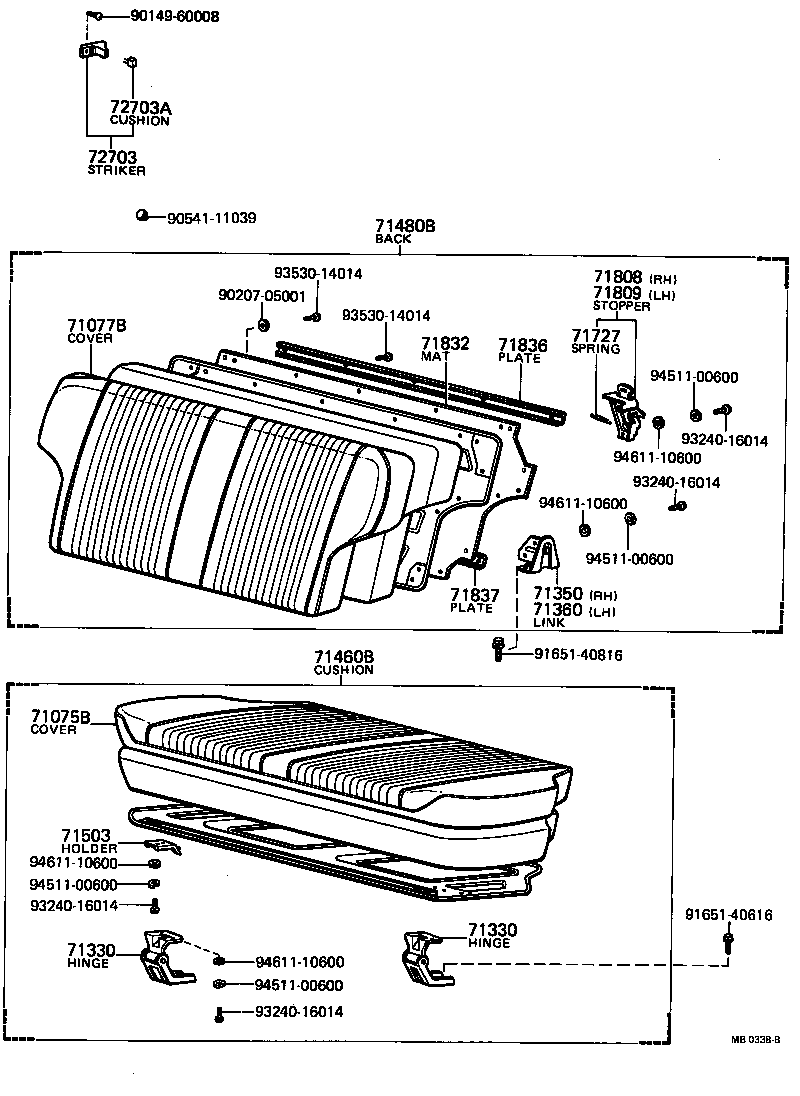 90149-60008

72703A
CUSHION

72703
STRIKER

90541-11039

71480B
BACK

93530-14014

90207-05001

93530-14014

71077B
COVER

71832
MAT

71836
PLATE

71808 (RH)
71809 (LH)
STOPPER

71727
SPRING

94511-00600

93240-16014

94611-10600

93240-16014

94611-10600

94511-00600

71837
PLATE

71350 (RH)
71360 (LH)
LINK

91651-40816

71460B
CUSHION

71075B
COVER

71503
HOLDER

94611-10600

94511-00600

93240-16014

71330
HINGE

94611-10600

94511-00600

93240-16014

71330
HINGE

91651-40616

MB 0338-B