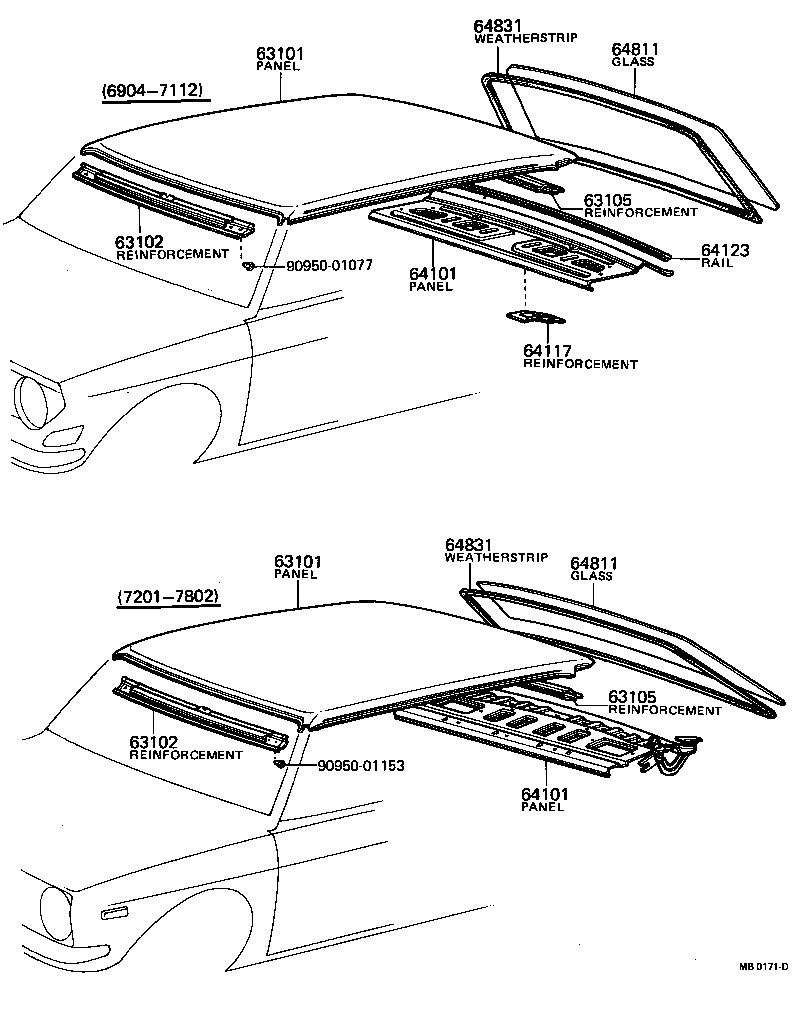 (6904–7112)

63101
PANEL

64831
WEATHERSTRIP

64811
GLASS

63105
REINFORCEMENT

64123
RAIL

63102
REINFORCEMENT

90950-01077

64101
PANEL

64117
REINFORCEMENT

(7201–7802)

63101
PANEL

64831
WEATHERSTRIP

64811
GLASS

63105
REINFORCEMENT

63102
REINFORCEMENT

90950-01153

64101
PANEL

MB 0171-D