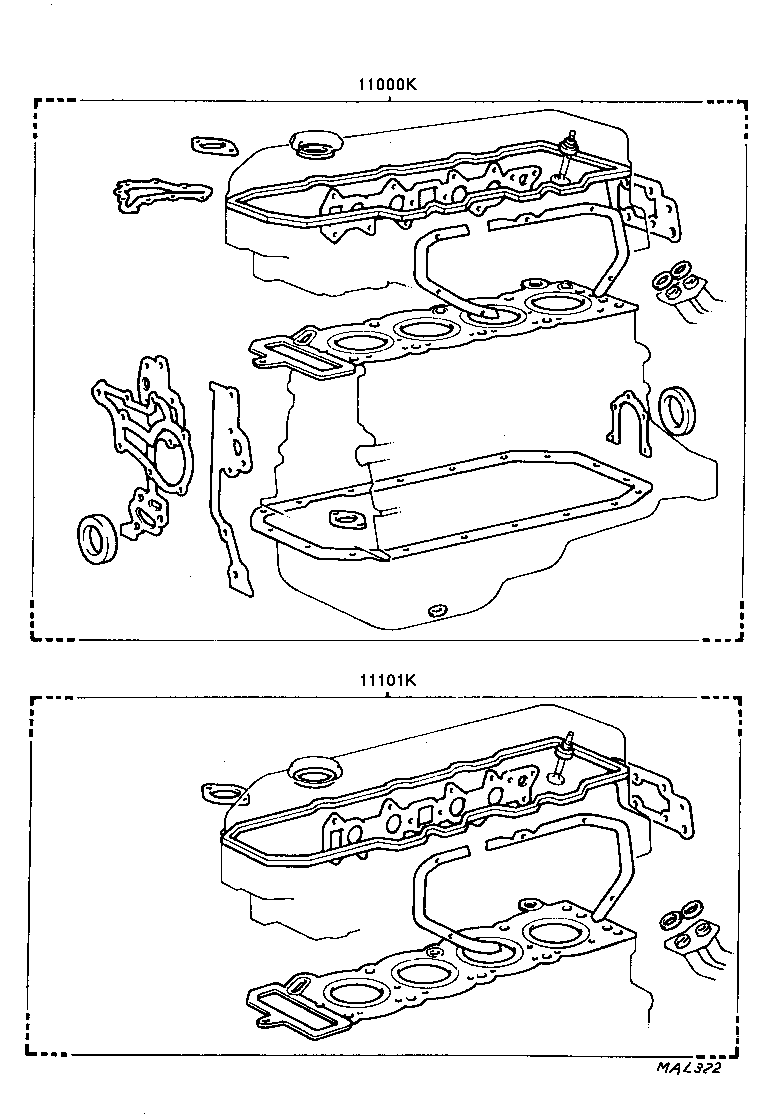 11000K

11101K

MAL322