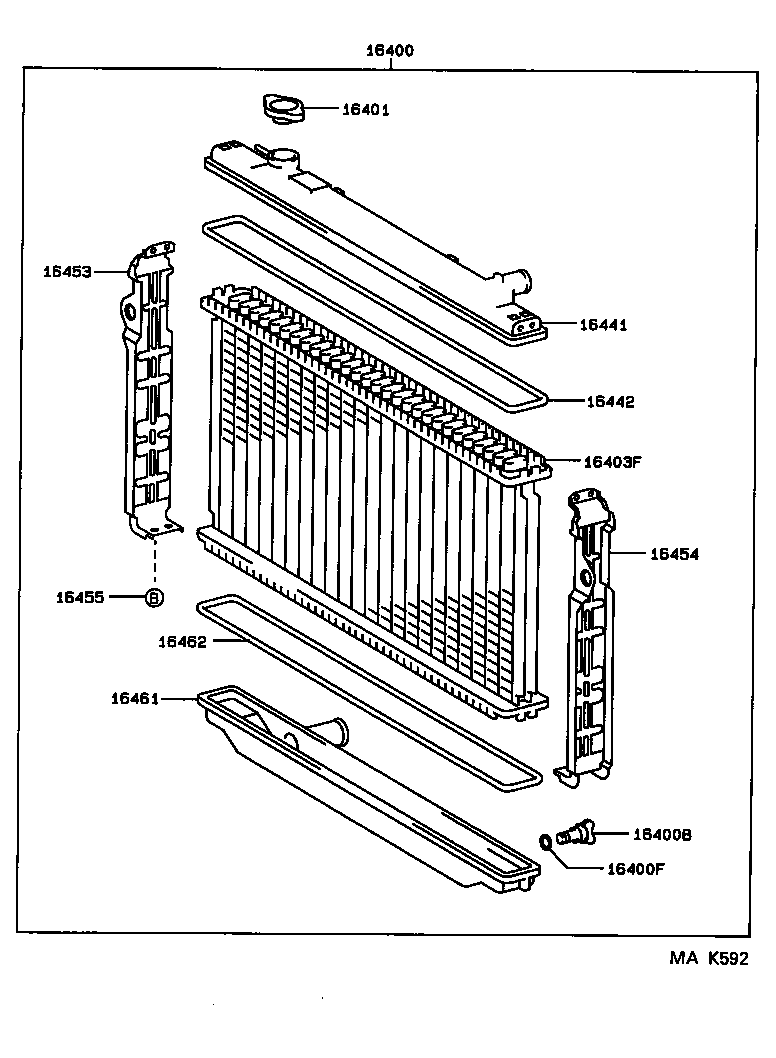 16400

16401

16453

16441

16442

16403F

16454

16455

B

16462

16461

16400B

16400F

MA K592