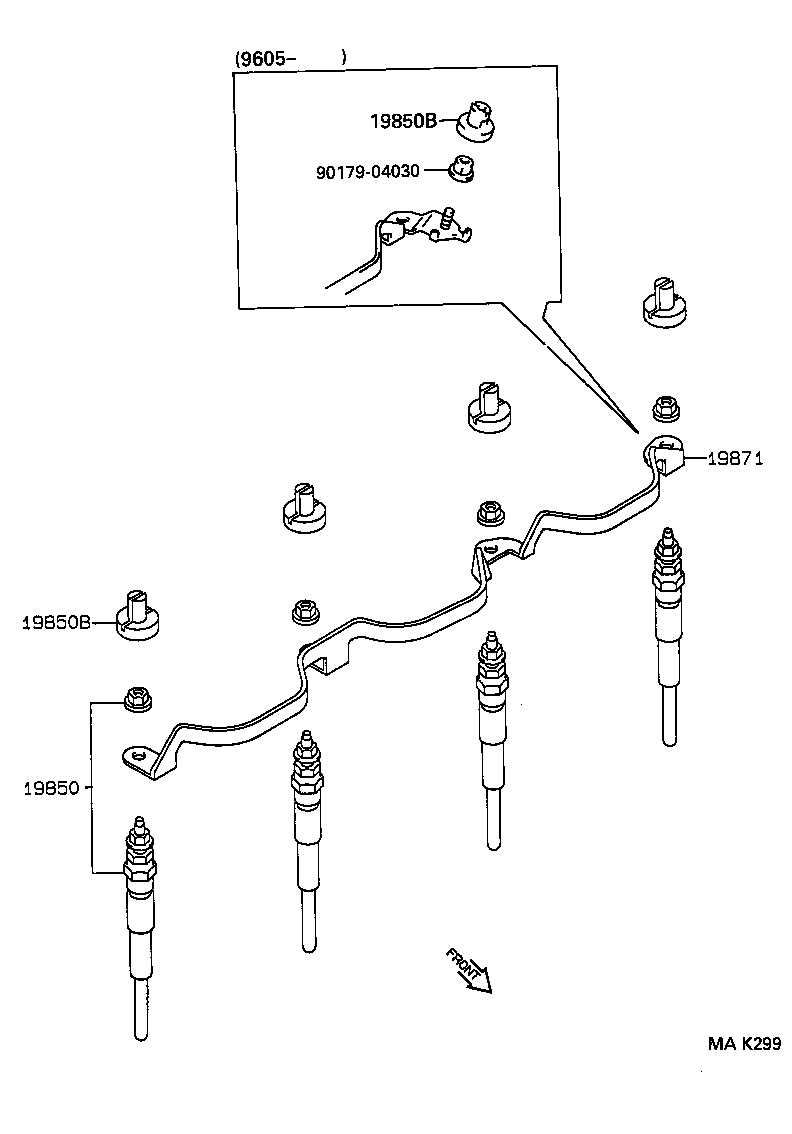 (9605-　　)

19850B

90179-04030

19871

19850B

19850

FRONT

MA K299