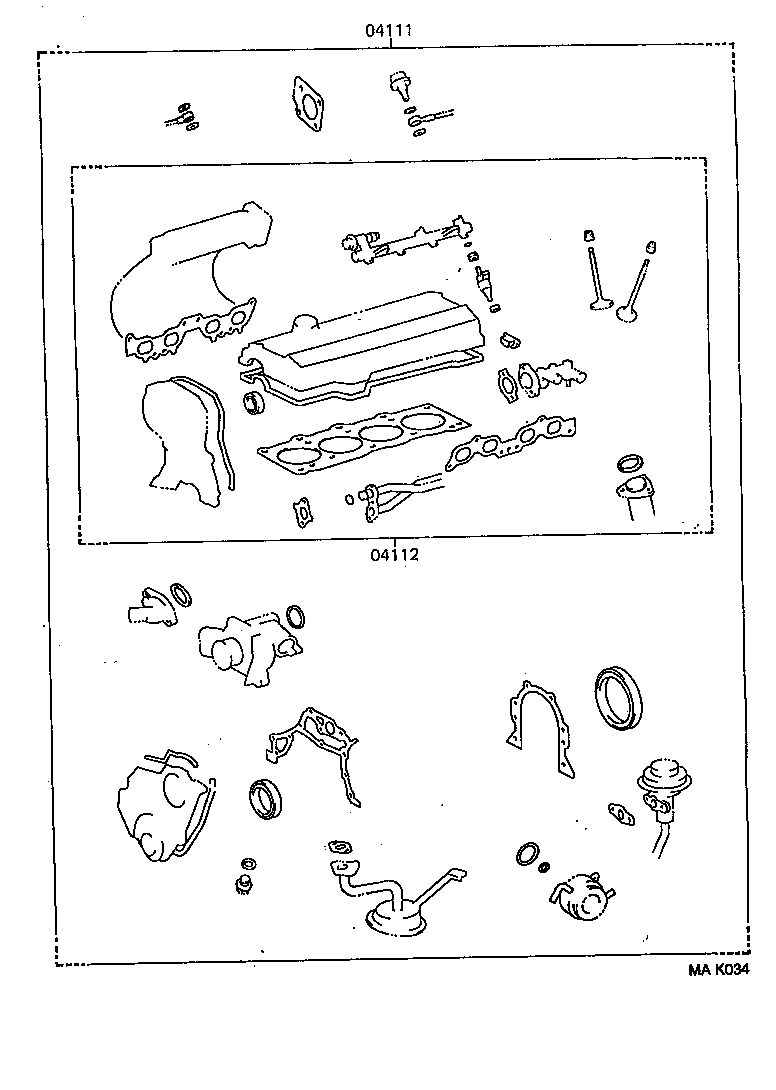 04111

04112

MA K034