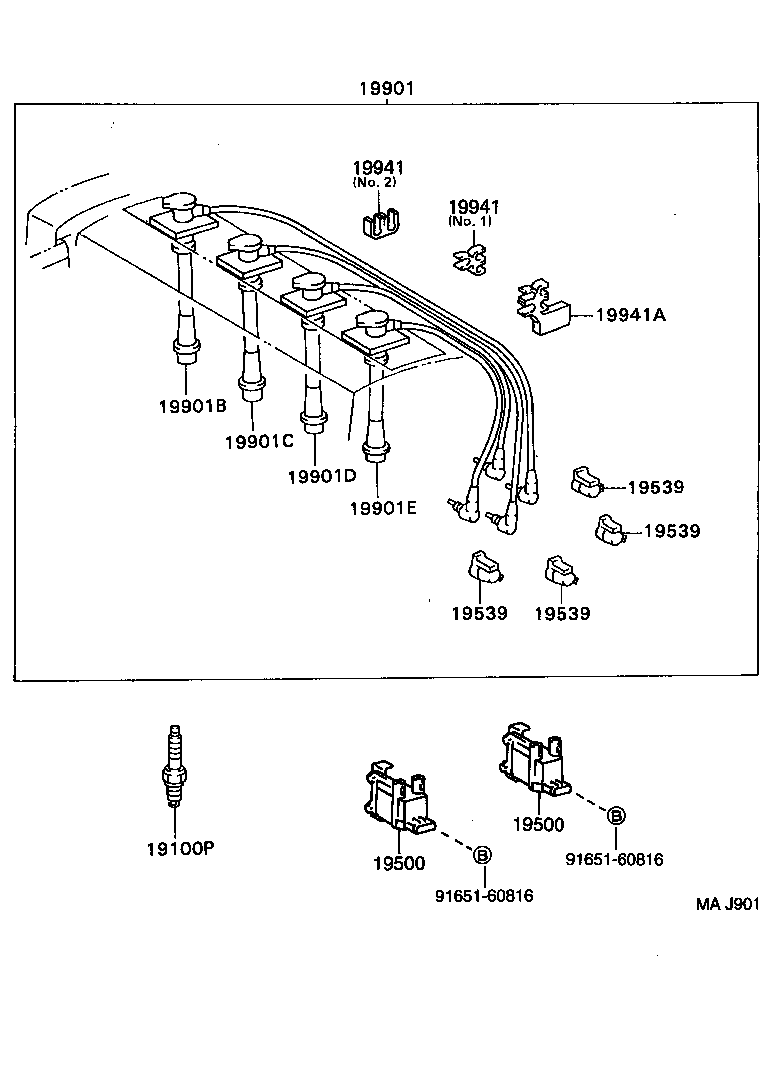 19901

19941
(No. 2)

19941
(No. 1)

19941A

19901B

19901C

19901D

19901E

19539

19539

19539

19539

19100P

19500

B

91651-60816

19500

B

91651-60816

MA J901