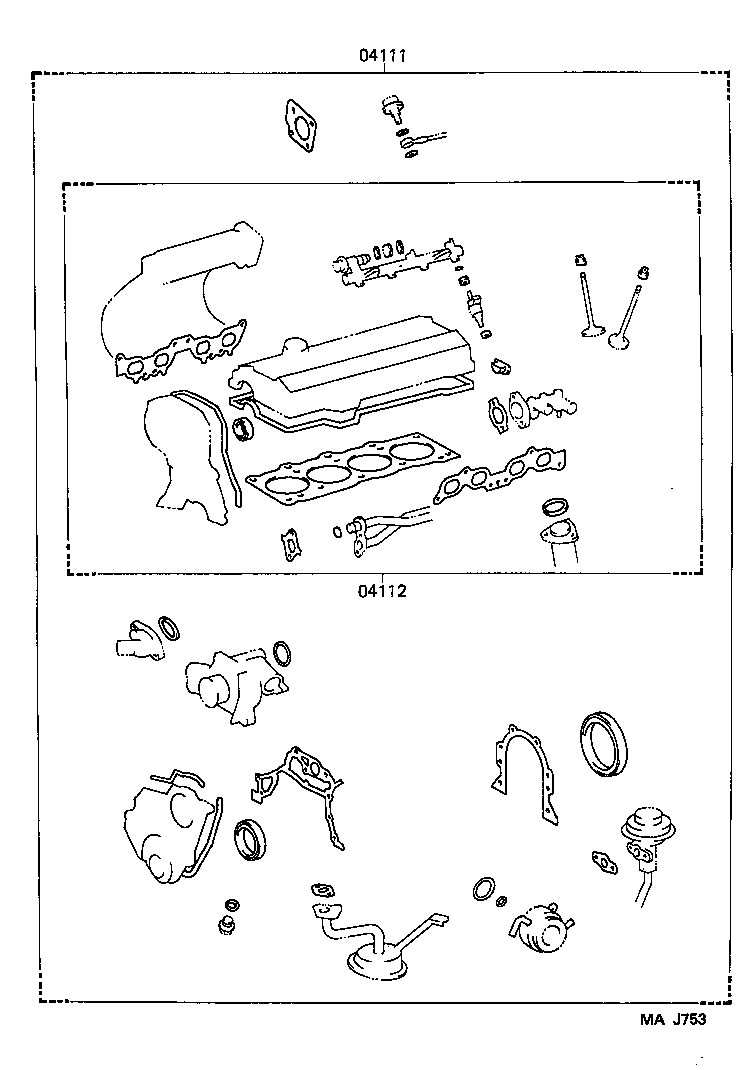 04111

04112

MA J753