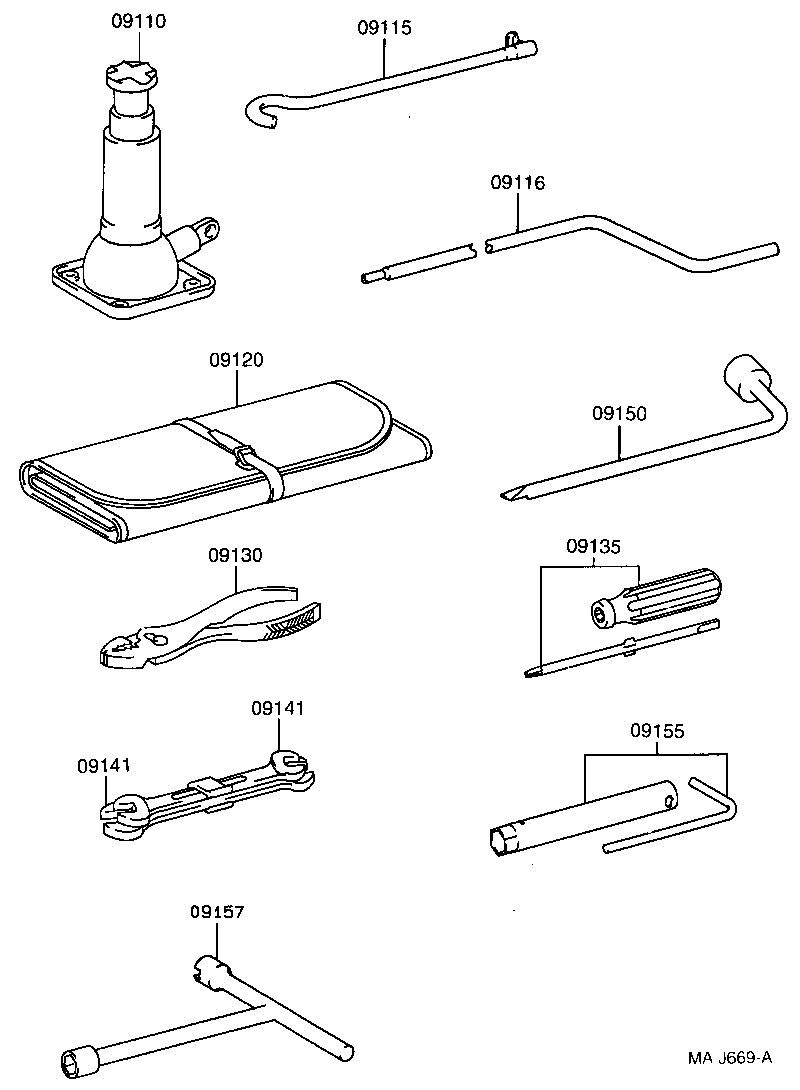 09110

09115

09116

09120

09150

09130

09135

09141

09141

09155

09157

MA J669-A