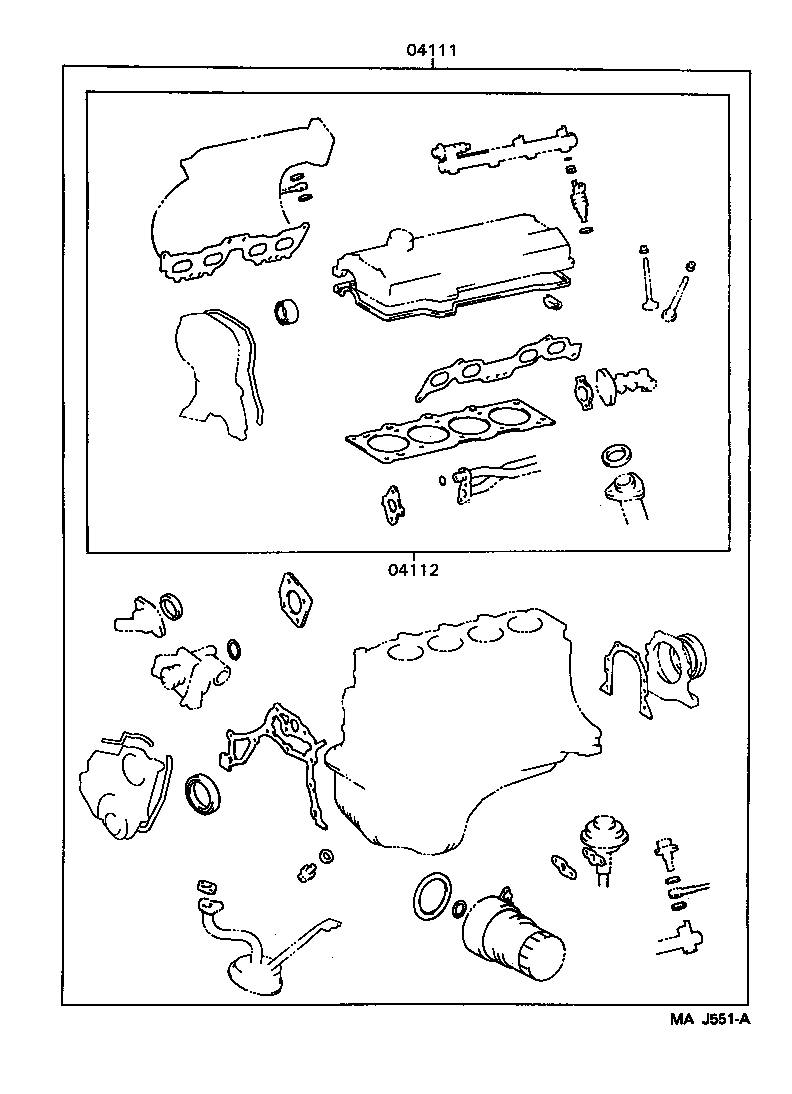 04111

04112

MA J551-A