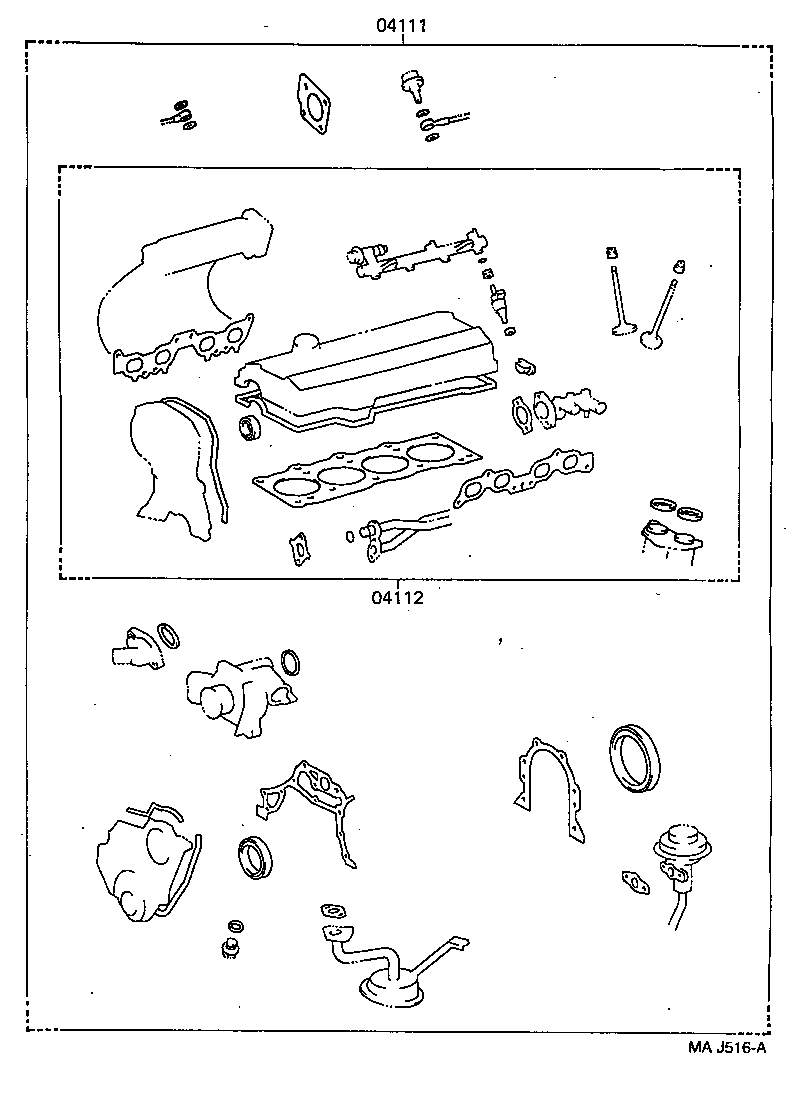 04111

04112

MA J516-A