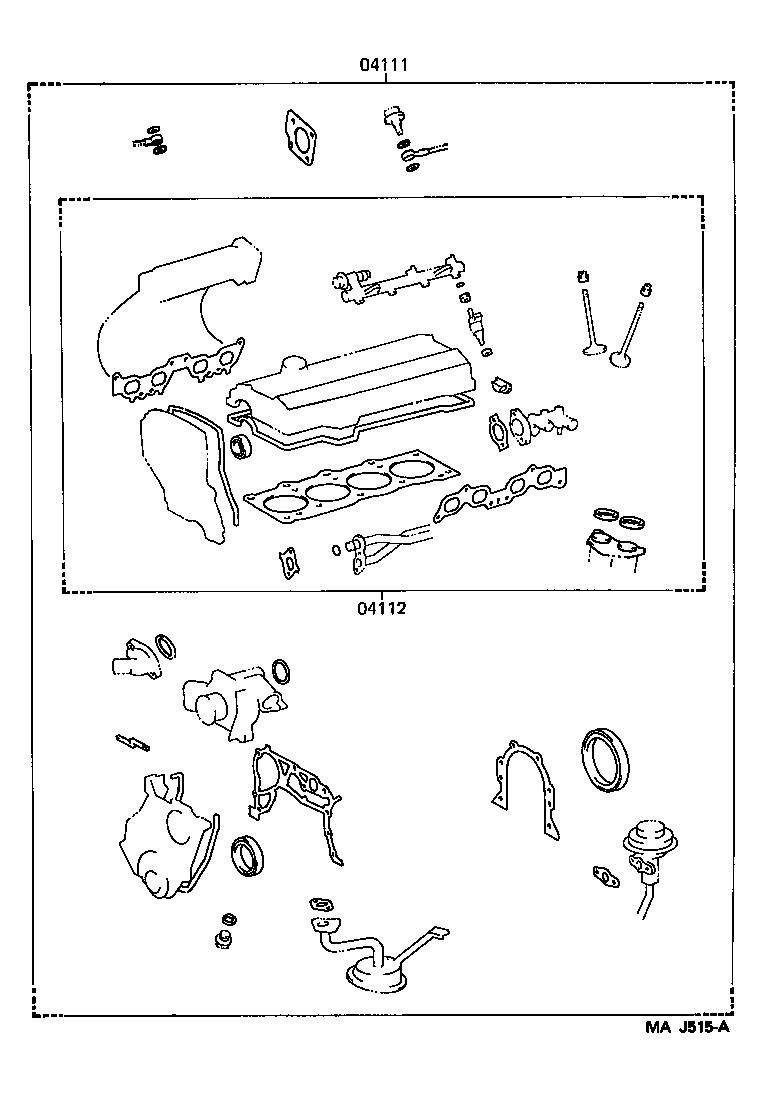 04111

04112

MA J515-A