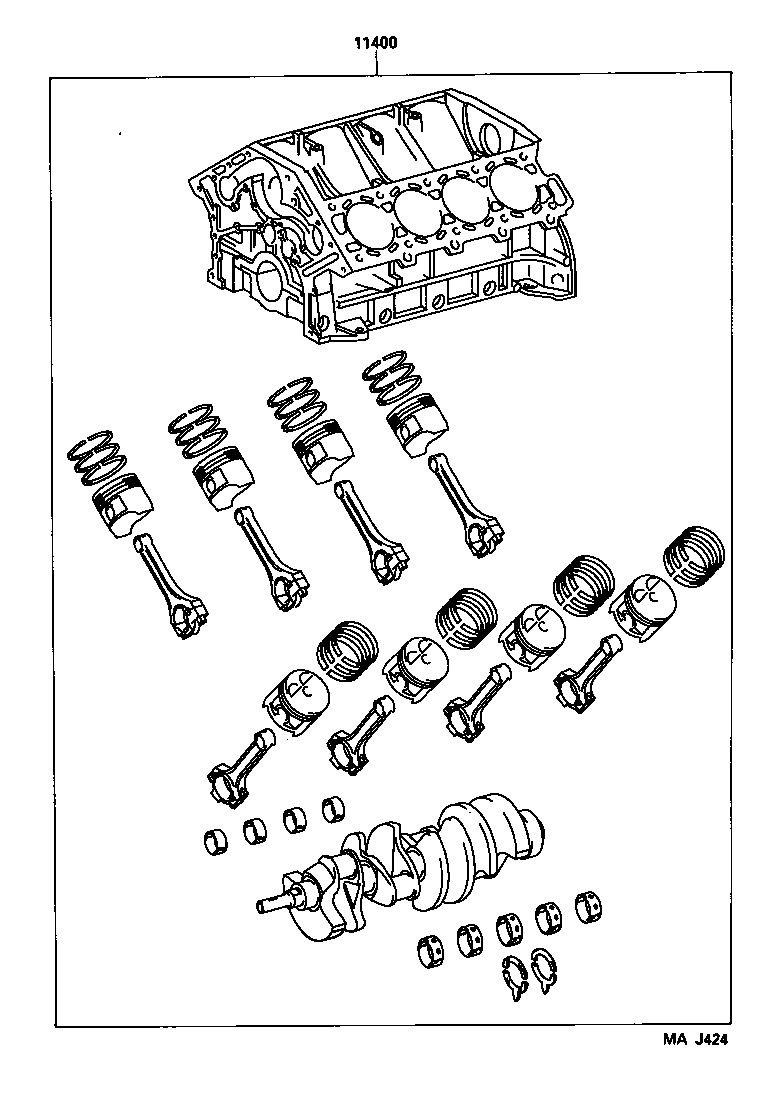 11400

MA J424