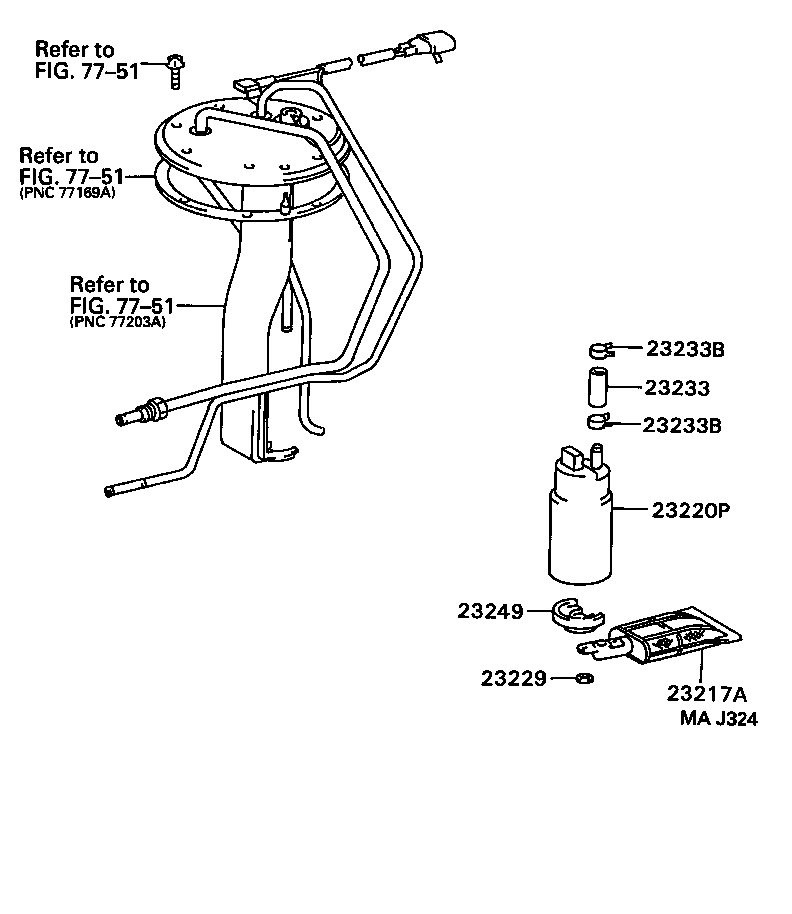 Refer to
FIG. 77–51

Refer to
FIG. 77–51
(PNC 77169A)

Refer to
FIG. 77–51
(PNC 77203A)

23233B
23233
23233B
23220P
23249
23229
23217A
MA J324