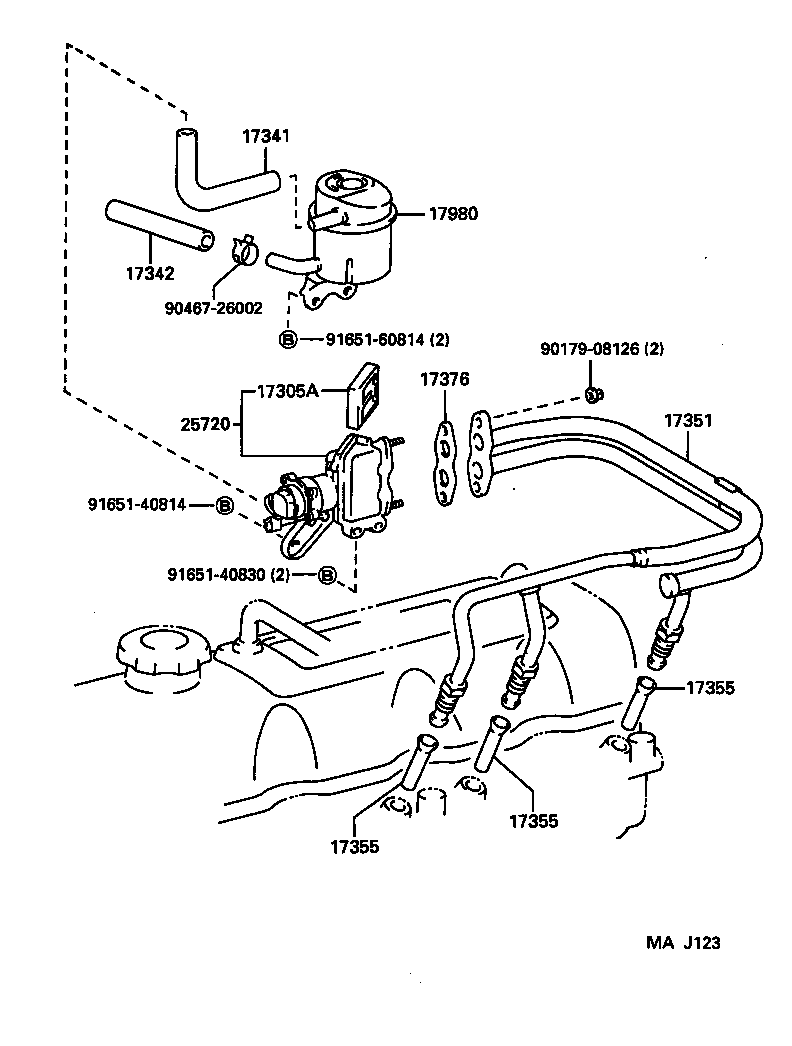 17341

17980

17342

90467-26002

B 91651-60814 (2)

90179-08126 (2)

17305A

17376

25720

17351

91651-40814 B

91651-40830 (2) B

17355

17355

17355

MA J123