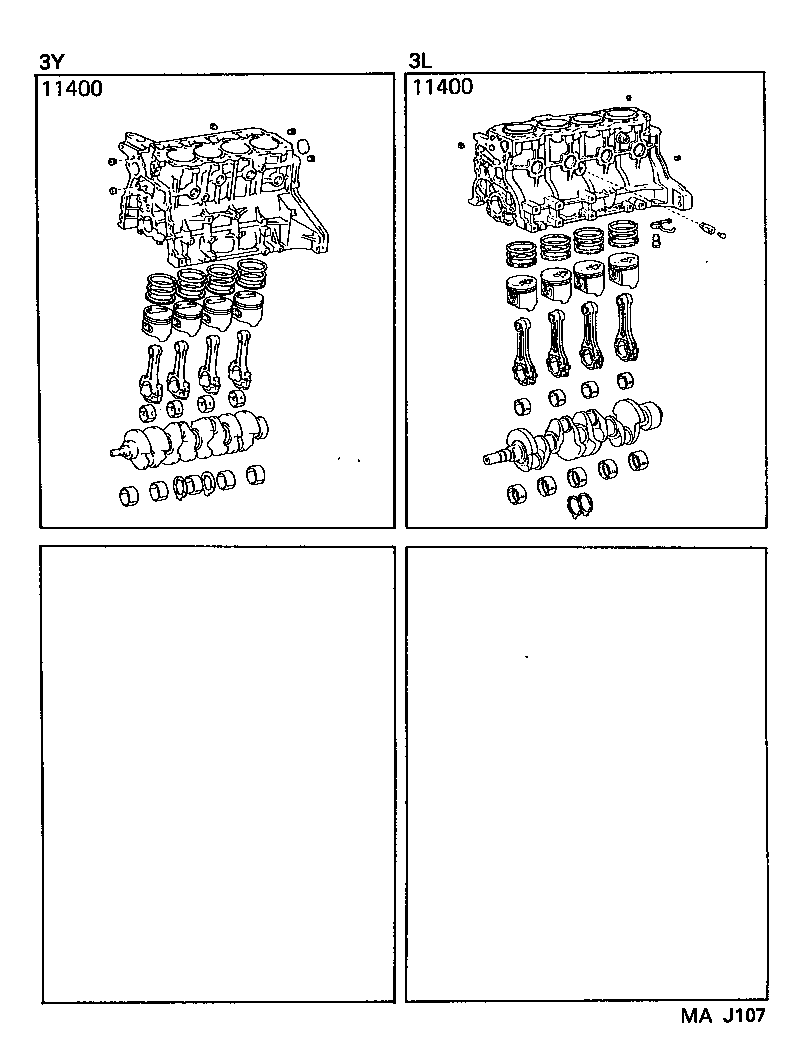 3Y

11400

3L

11400

MA J107