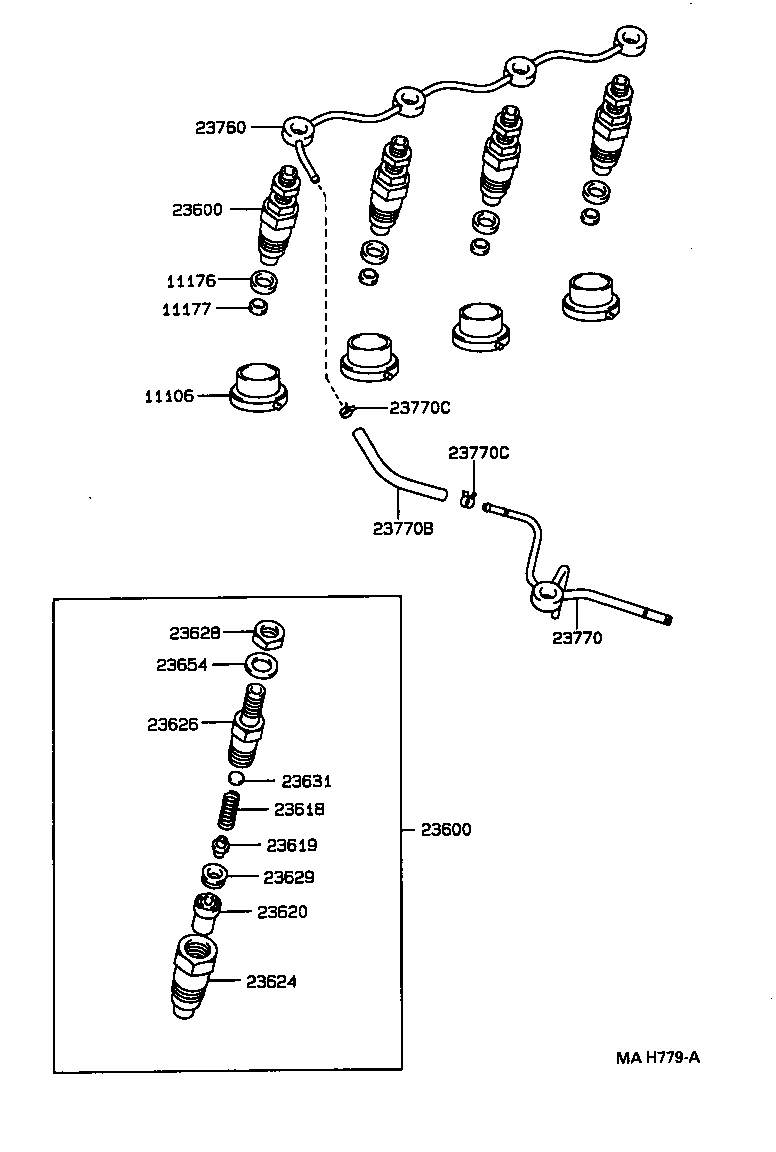 23760
23600
11176
11177
11106
23770C
23770C
23770B
23770
23628
23654
23626
23631
23618
23619
23629
23620
23624
23600
MA H779-A