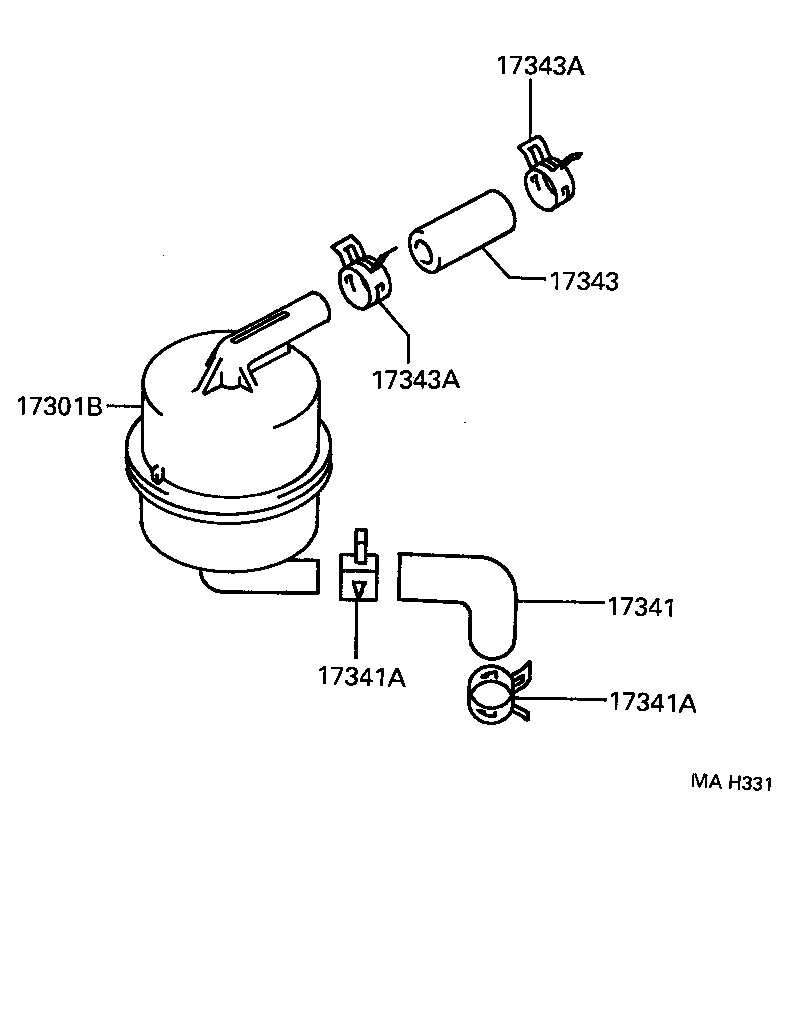 17343A

17343

17343A

17301B

17341

17341A

17341A

MA H331