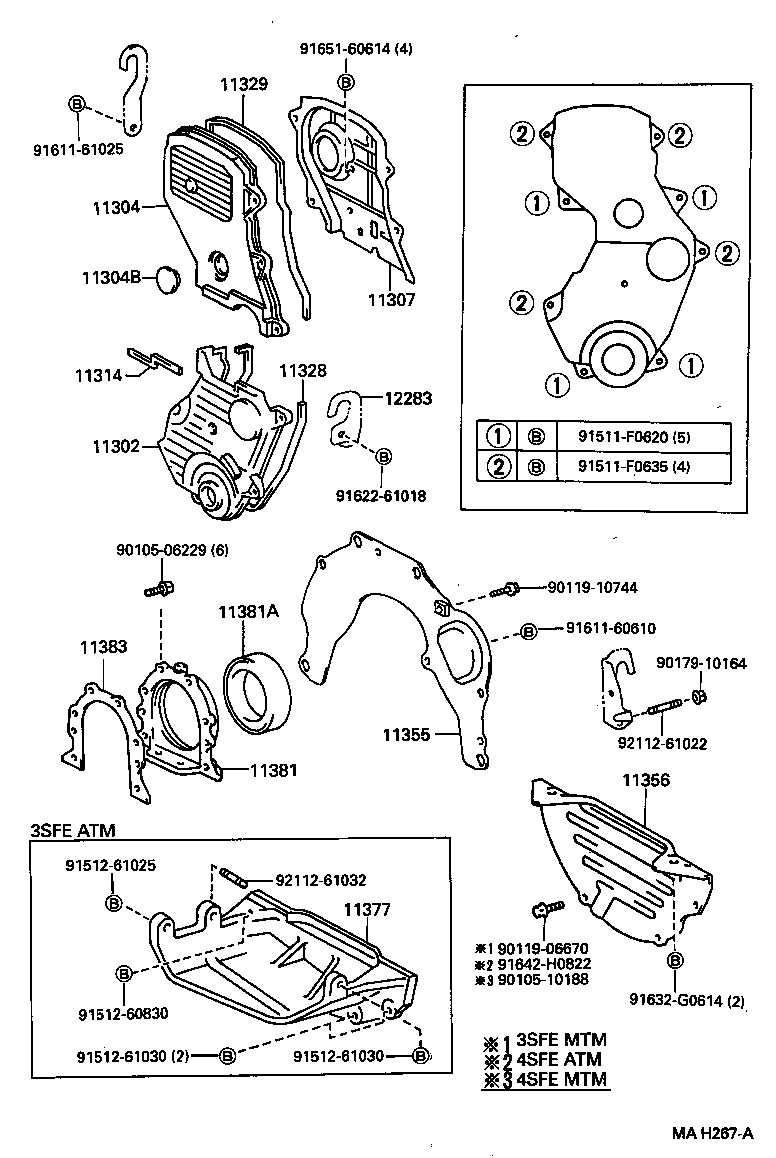 91651-60614 (4)
B
11329
B
91611-61025
11304
11304B
11307
11314
11328
12283
11302
B
91622-61018

②
②
①
①
②
②
①
①

| ① | B | 91511-F0620 (5) |
|---|---|---|
| ② | B | 91511-F0635 (4) |

90105-06229 (6)
11381A
90119-10744
B 91611-60610
11383
90179-10164
11355
92112-61022
11381
11356
3SFE ATM
91512-61025
92112-61032
B
11377
B
91512-60830
91512-61030 (2)
B
91512-61030
B
※1 90119-06670
※2 91642-H0822
※3 90105-10188
B
91632-G0614 (2)
※1 3SFE MTM
※2 4SFE ATM
※3 4SFE MTM
MA H267-A